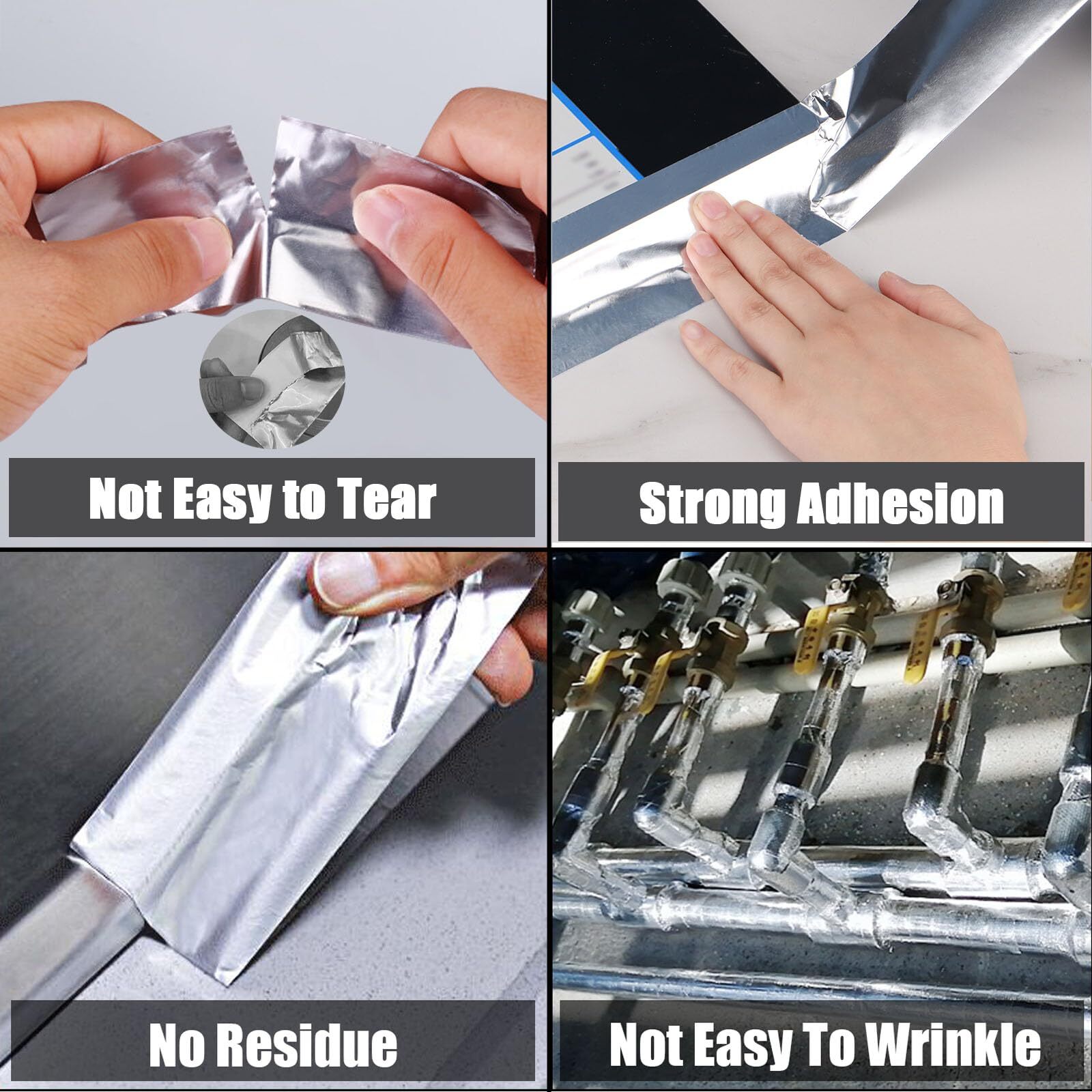 Not Easy to Tear

Strong Adhesion

No Residue

Not Easy To Wrinkle