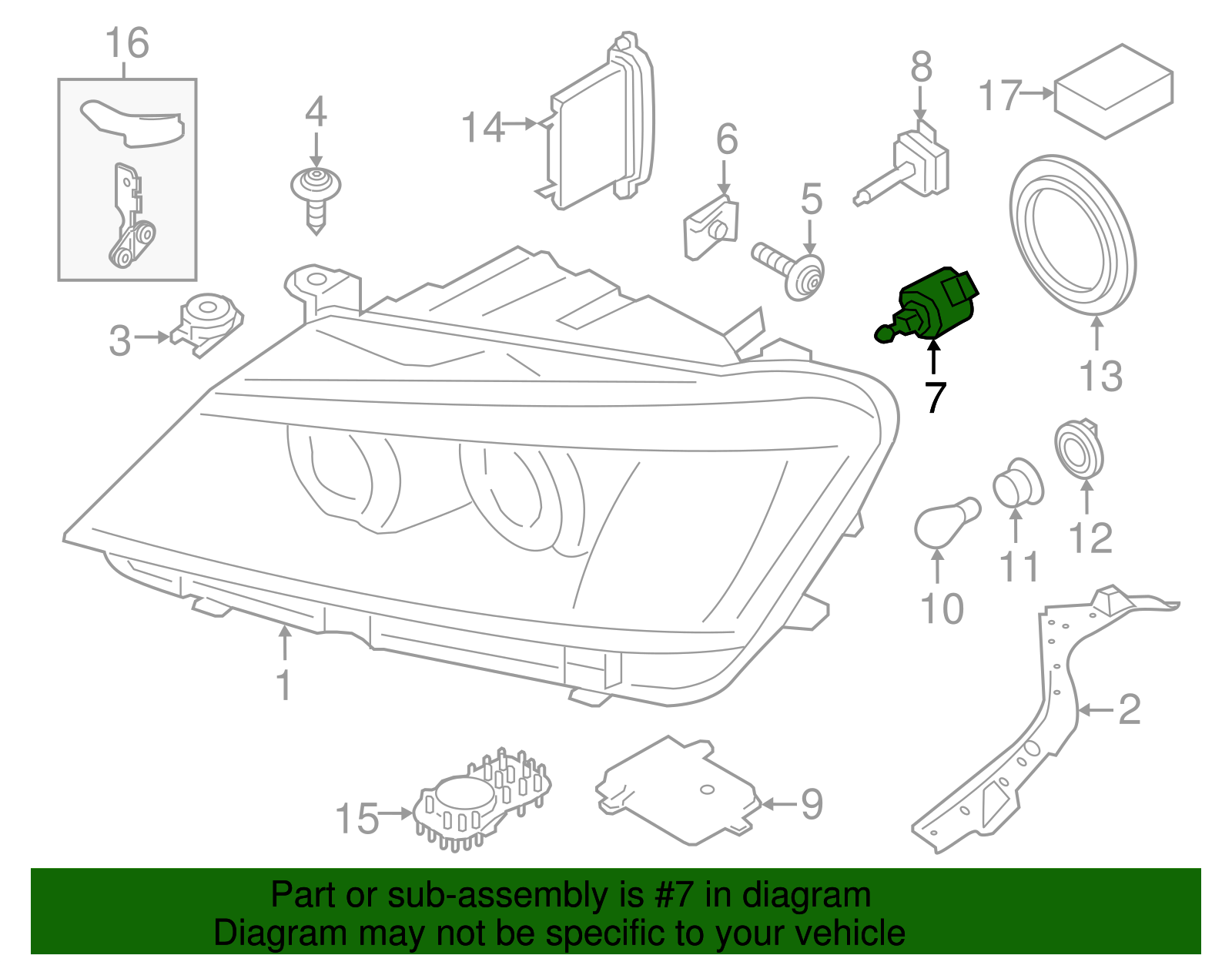 16
4
14
8
17
6
5
3
7
13
12
11
10
1
2
15
9

Part or sub-assembly is #7 in diagram
Diagram may not be specific to your vehicle