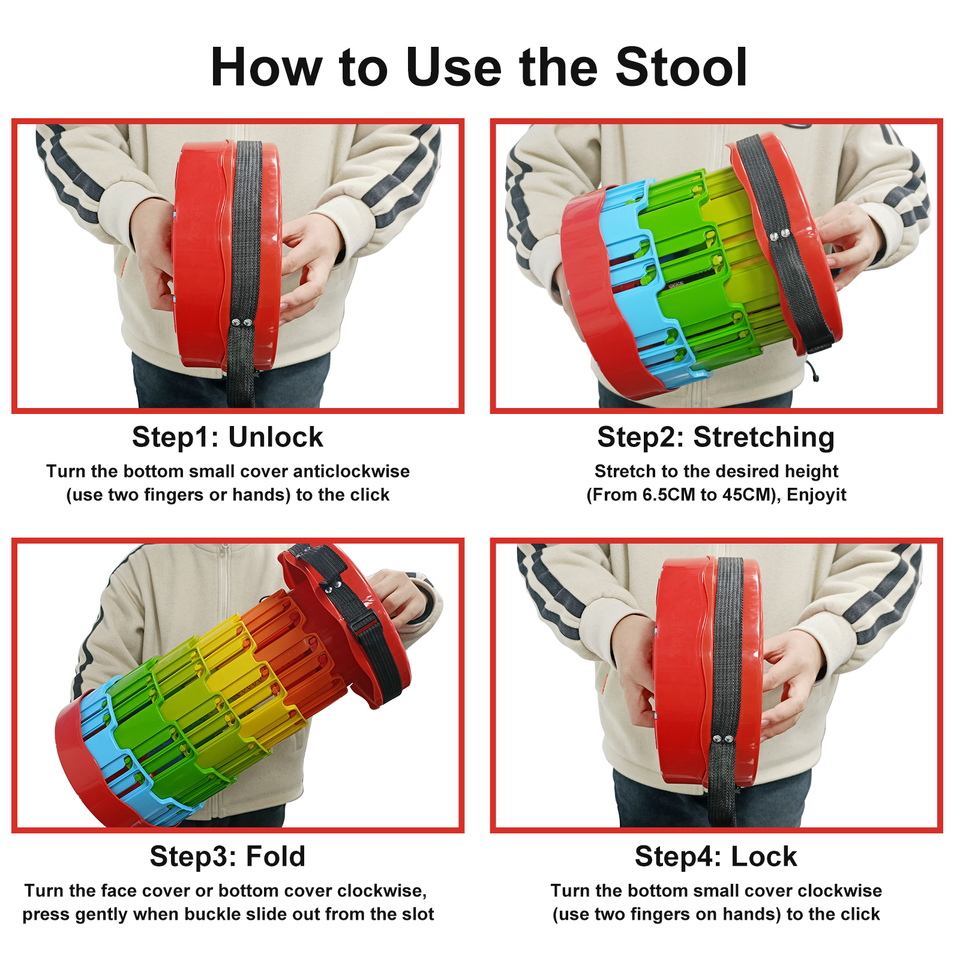 How to Use the Stool

Step1: Unlock

Turn the bottom small cover anticlockwise (use two fingers or hands) to the click

Step2: Stretching

Stretch to the desired height (From 6.5CM to 45CM), Enjoyit

Step3: Fold

Turn the face cover or bottom cover clockwise, press gently when buckle slide out from the slot

Step4: Lock

Turn the bottom small cover clockwise (use two fingers on hands) to the click