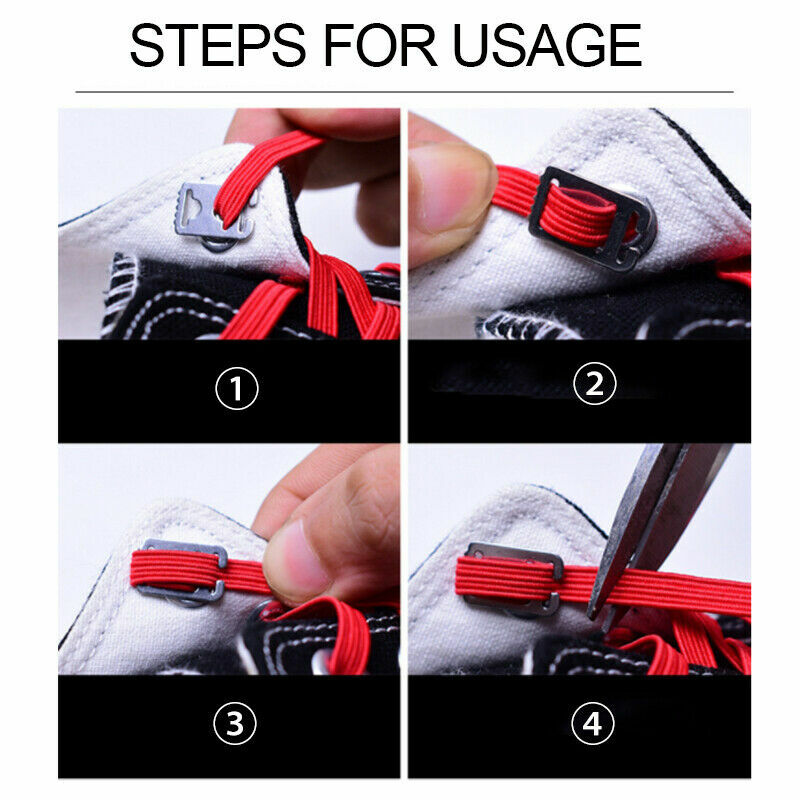 STEPS FOR USAGE

①

②

③

④