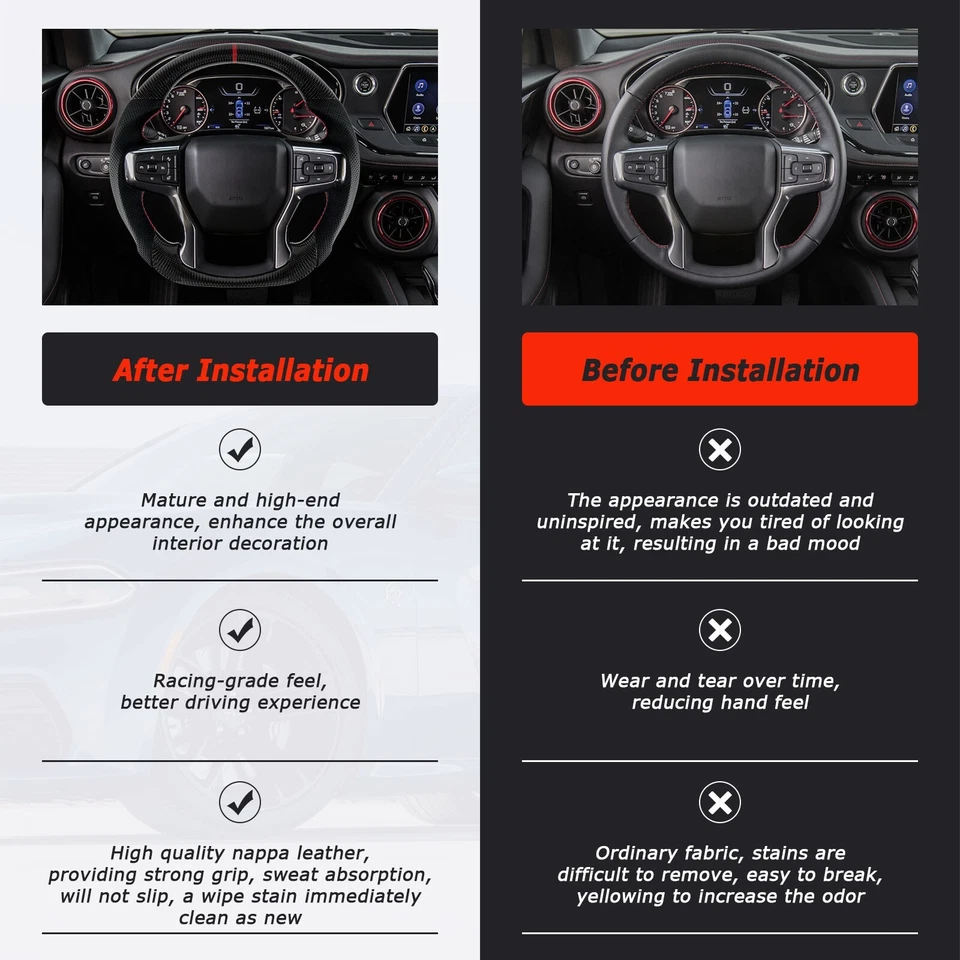 After Installation

Mature and high-end appearance, enhance the overall interior decoration

Racing-grade feel, better driving experience

High quality nappa leather, providing strong grip, sweat absorption, will not slip, a wipe stain immediately clean as new

Before Installation

The appearance is outdated and uninspired, makes you tired of looking at it, resulting in a bad mood

Wear and tear over time, reducing hand feel

Ordinary fabric, stains are difficult to remove, easy to break, yellowing to increase the odor