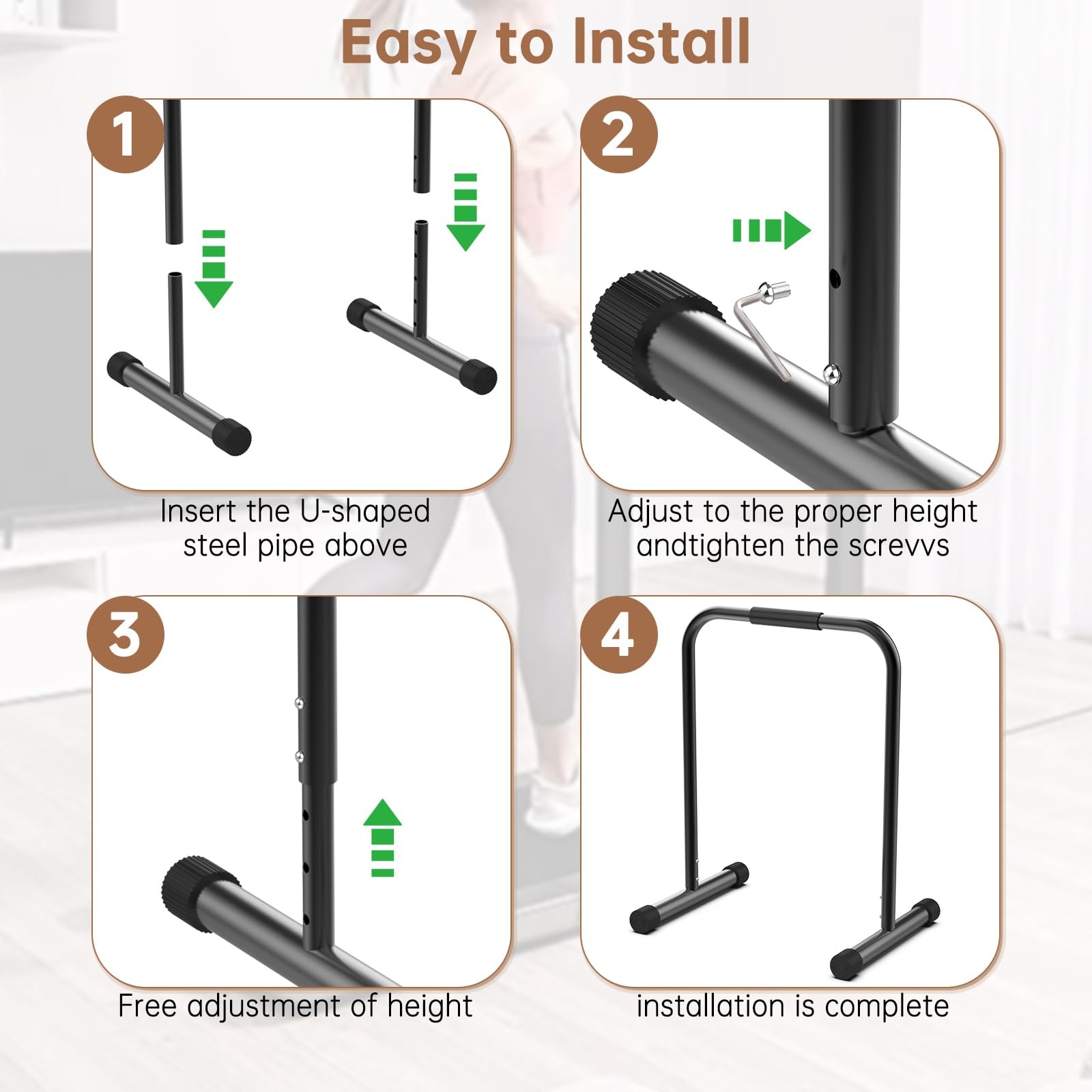 Easy to Install

1

Insert the U-shaped steel pipe above

2

Adjust to the proper height andtighten the screvvs

3

Free adjustment of height

4

installation is complete