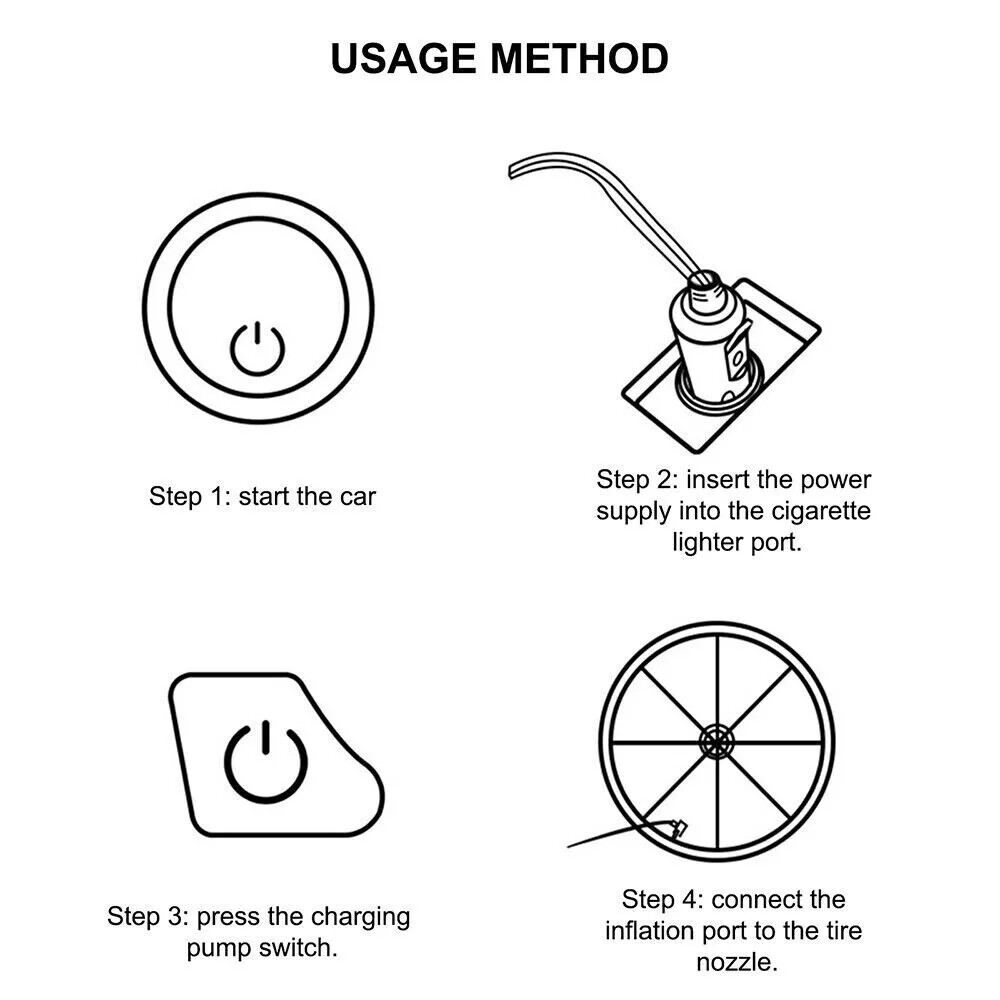 USAGE METHOD

Step 1: start the car

Step 2: insert the power supply into the cigarette lighter port.

Step 3: press the charging pump switch.

Step 4: connect the inflation port to the tire nozzle.