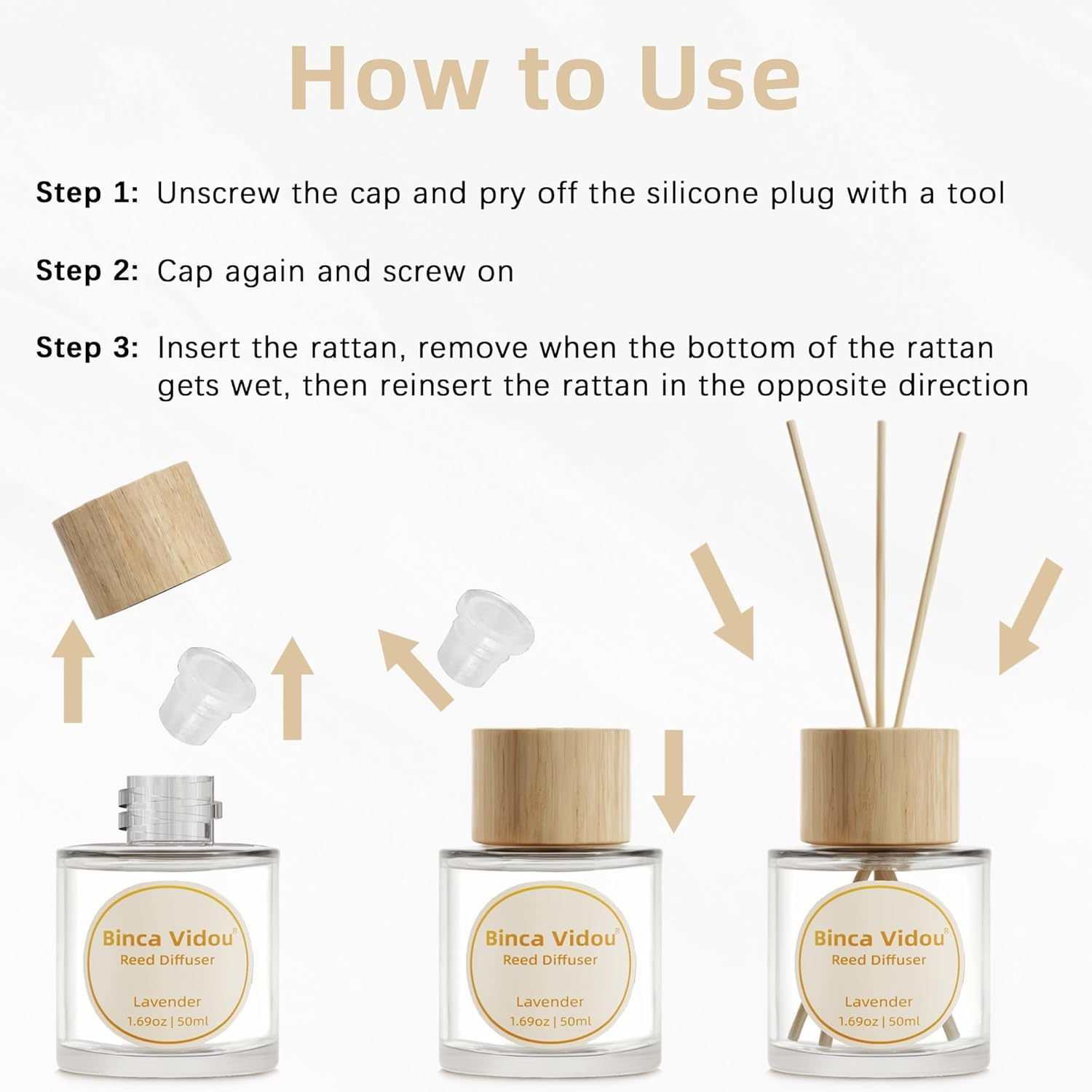 How to Use

Step 1: Unscrew the cap and pry off the silicone plug with a tool

Step 2: Cap again and screw on

Step 3: Insert the rattan, remove when the bottom of the rattan gets wet, then reinsert the rattan in the opposite direction

Binca Vidou®
Reed Diffuser
Lavender
1.69oz | 50ml

Binca Vidou®
Reed Diffuser
Lavender
1.69oz | 50ml

Binca Vidou®
Reed Diffuser
Lavender
1.69oz | 50ml