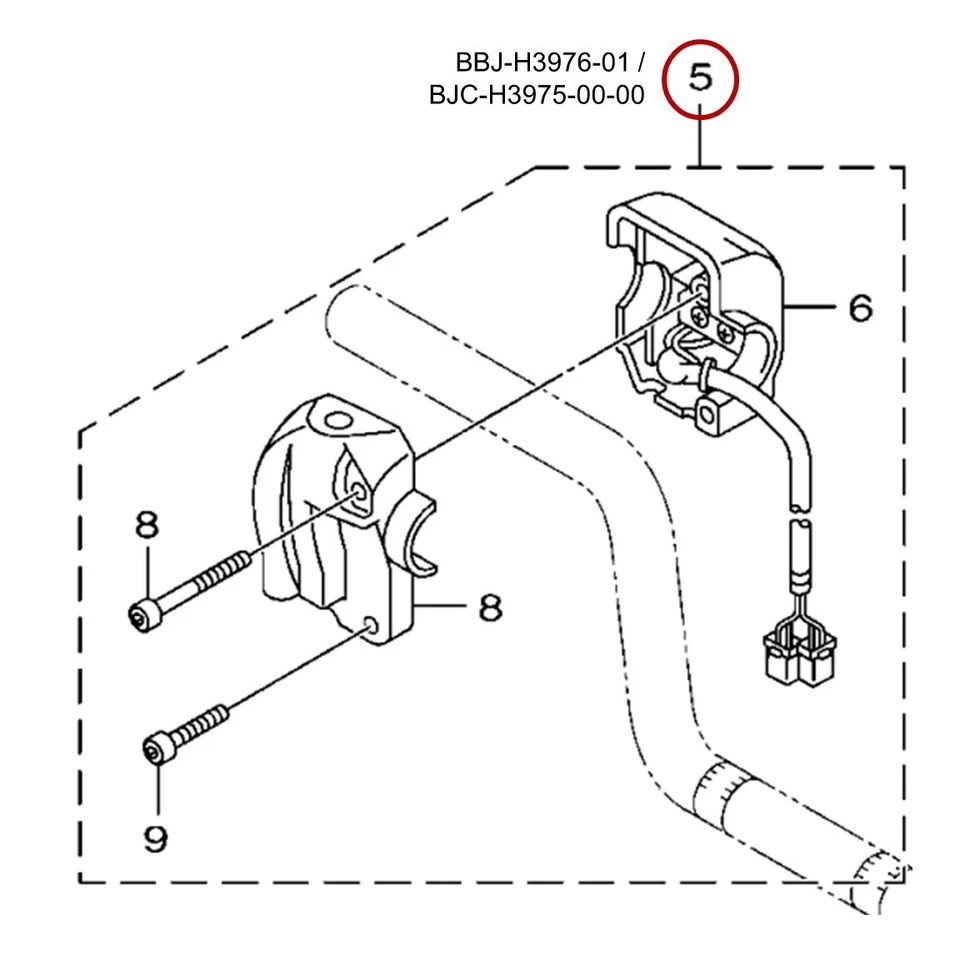 BBJ-H3976-01 /
BJC-H3975-00-00

5

6

8

8

9