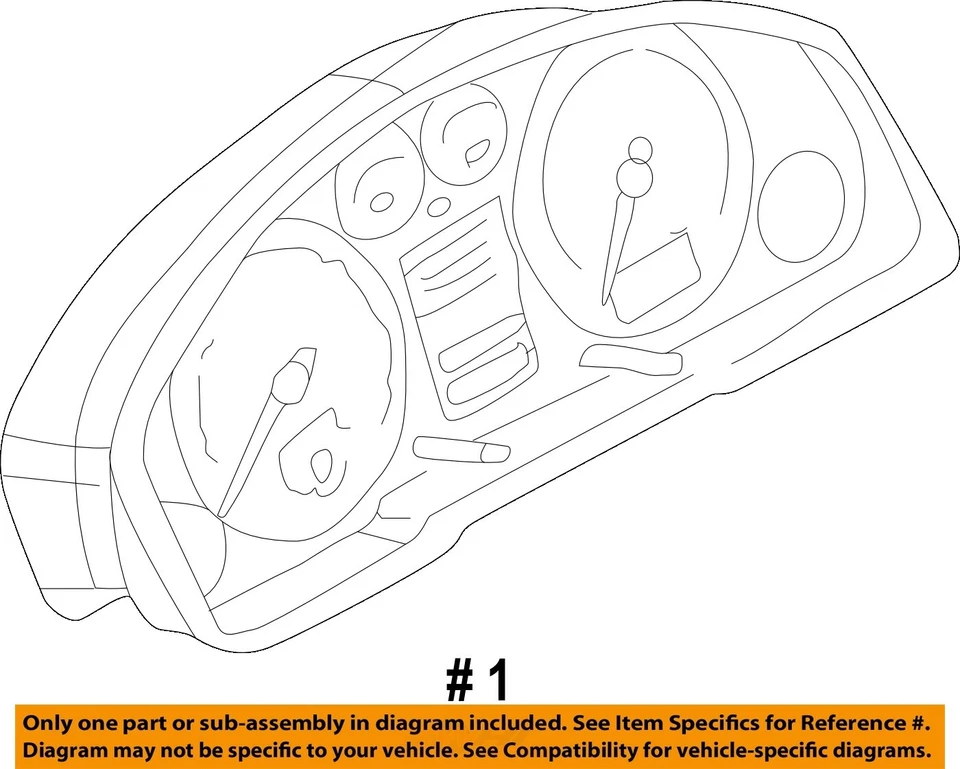 # 1

Only one part or sub-assembly in diagram included. See Item Specifics for Reference #.
Diagram may not be specific to your vehicle. See Compatibility for vehicle-specific diagrams.