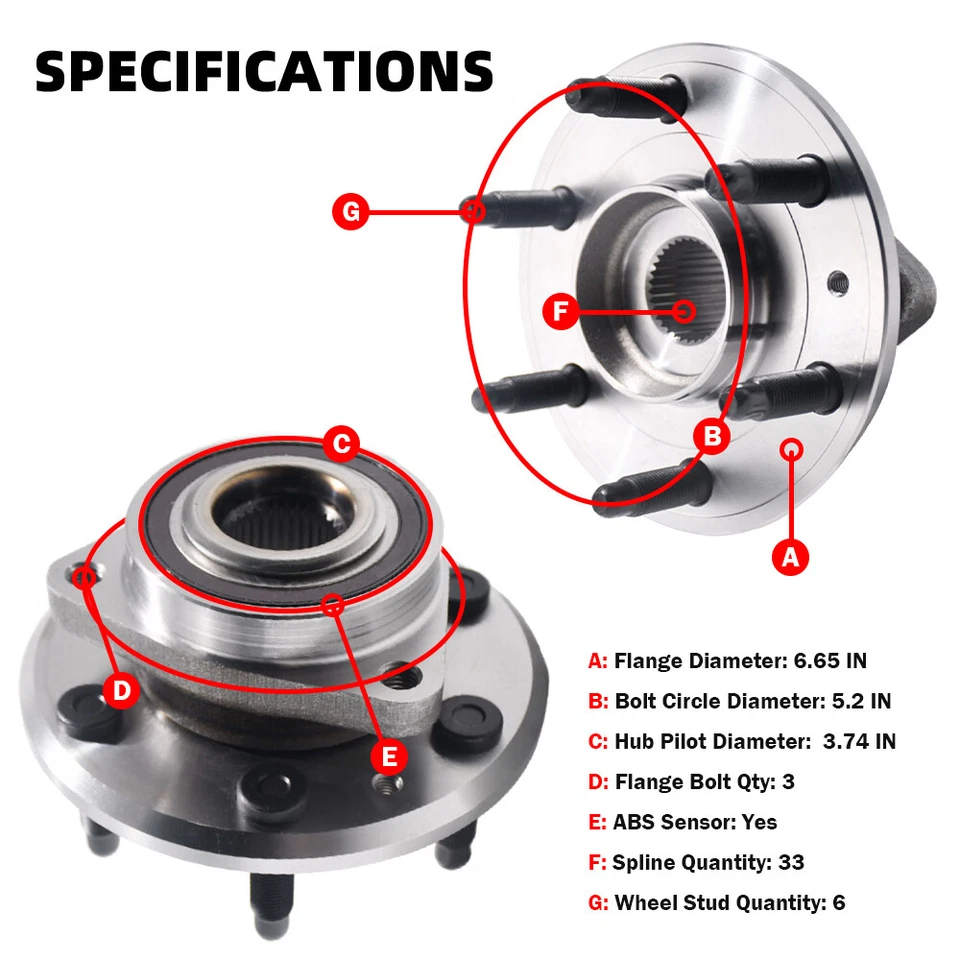 SPECIFICATIONS

G

F

B

A

C

D

E

A: Flange Diameter: 6.65 IN
B: Bolt Circle Diameter: 5.2 IN
C: Hub Pilot Diameter: 3.74 IN
D: Flange Bolt Qty: 3
E: ABS Sensor: Yes
F: Spline Quantity: 33
G: Wheel Stud Quantity: 6