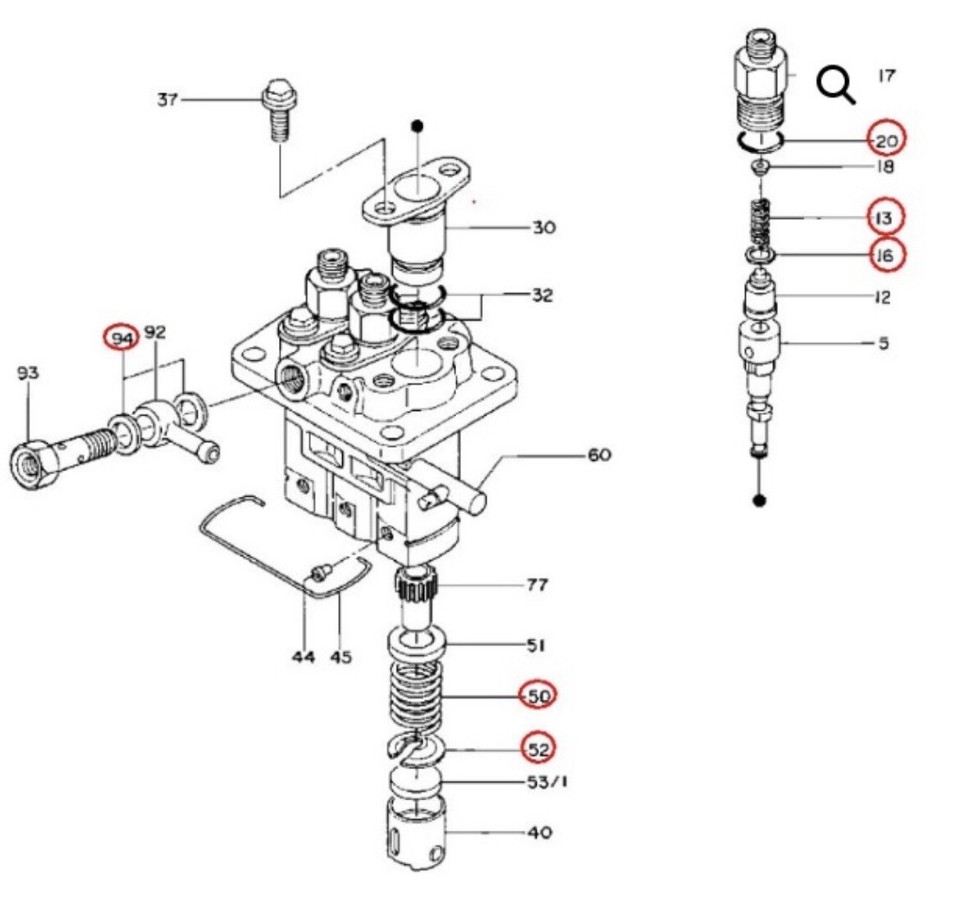 37
30
32
94
92
93
60
44
45
77
51
50
52
53/1
40
17
20
18
13
16
12
5