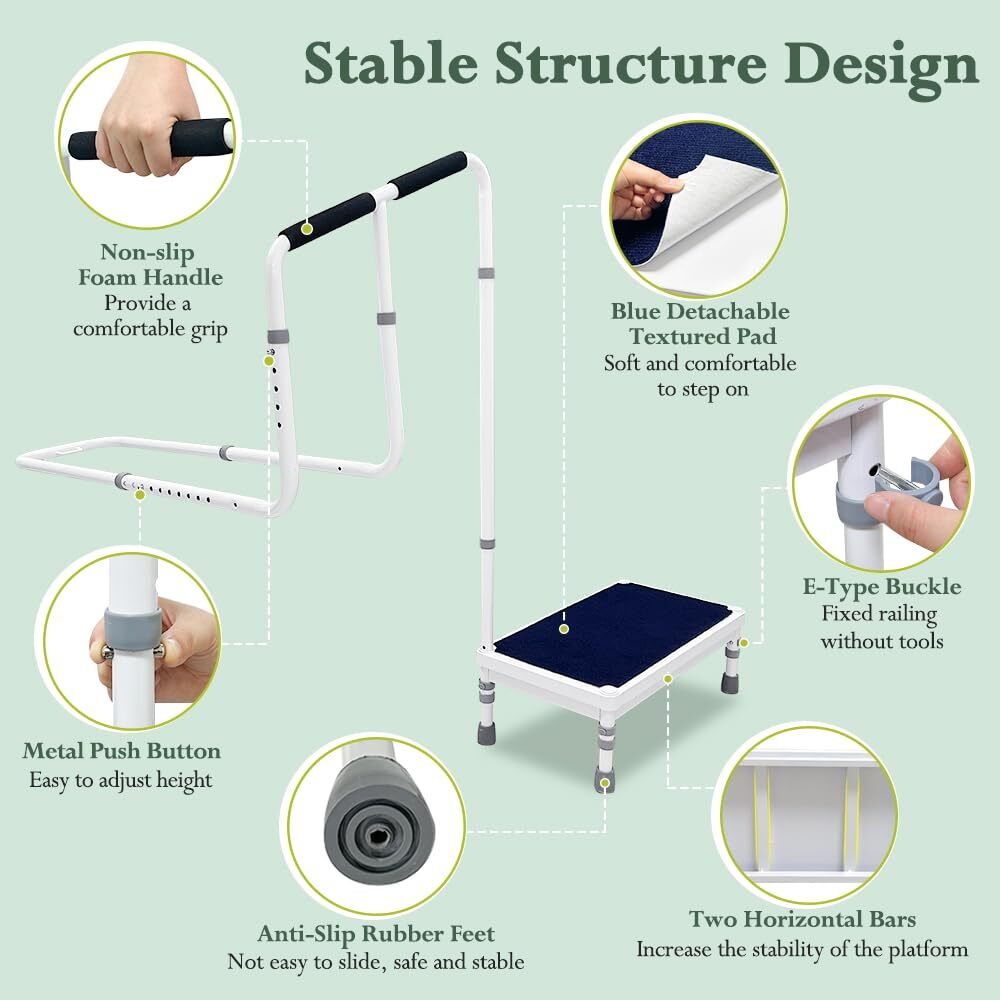 Stable Structure Design

Non-slip Foam Handle
Provide a comfortable grip

Blue Detachable Textured Pad
Soft and comfortable to step on

E-Type Buckle
Fixed railing without tools

Metal Push Button
Easy to adjust height

Anti-Slip Rubber Feet
Not easy to slide, safe and stable

Two Horizontal Bars
Increase the stability of the platform