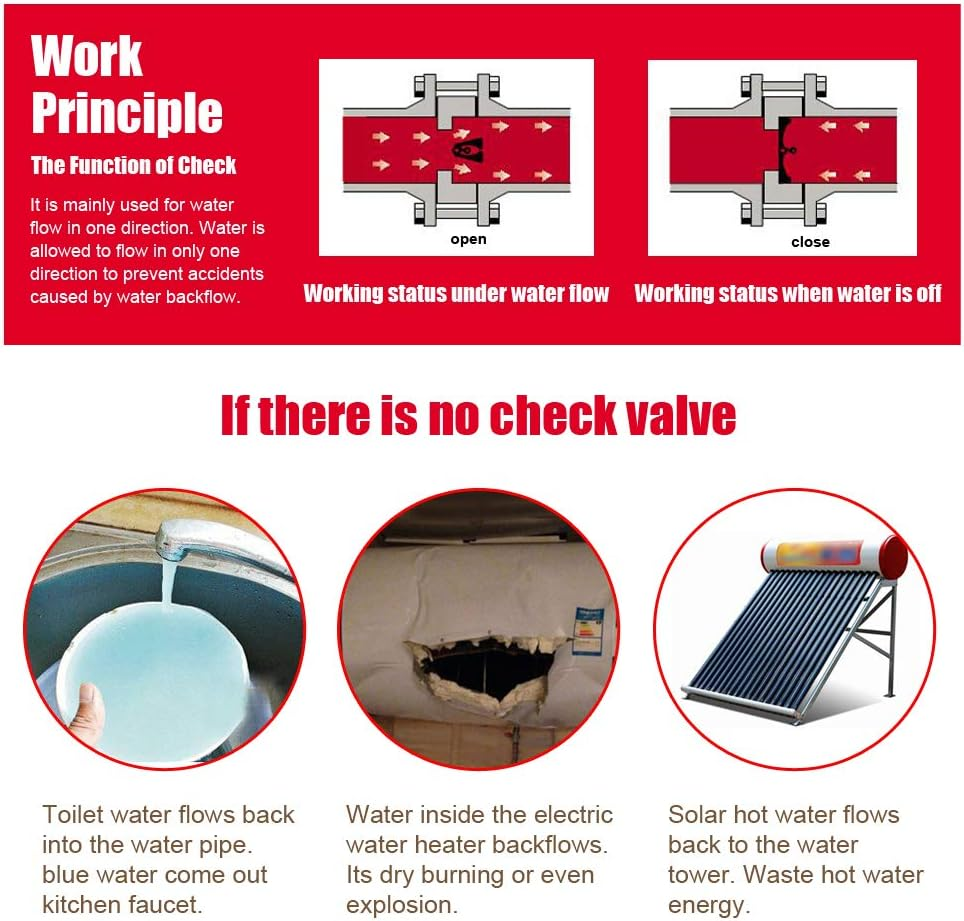 Work Principle

The Function of Check

It is mainly used for water flow in one direction. Water is allowed to flow in only one direction to prevent accidents caused by water backflow.

open

Working status under water flow

close

Working status when water is off

If there is no check valve

Toilet water flows back into the water pipe. blue water come out kitchen faucet.

Water inside the electric water heater backflows. Its dry burning or even explosion.

Solar hot water flows back to the water tower. Waste hot water energy.