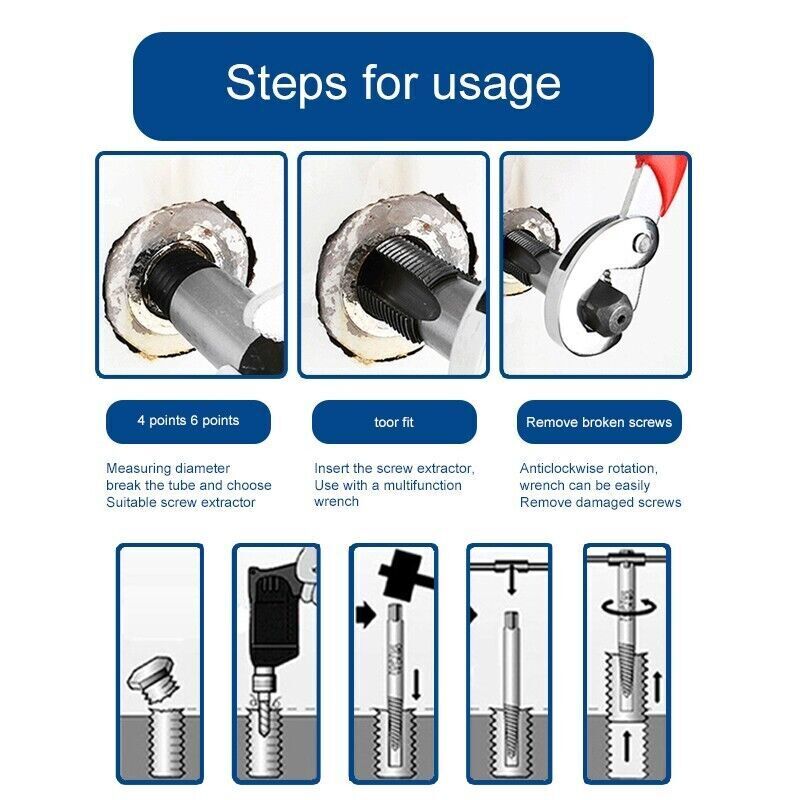 Steps for usage

4 points 6 points

Measuring diameter break the tube and choose Suitable screw extractor

toor fit

Insert the screw extractor, Use with a multifunction wrench

Remove broken screws

Anticlockwise rotation, wrench can be easily Remove damaged screws