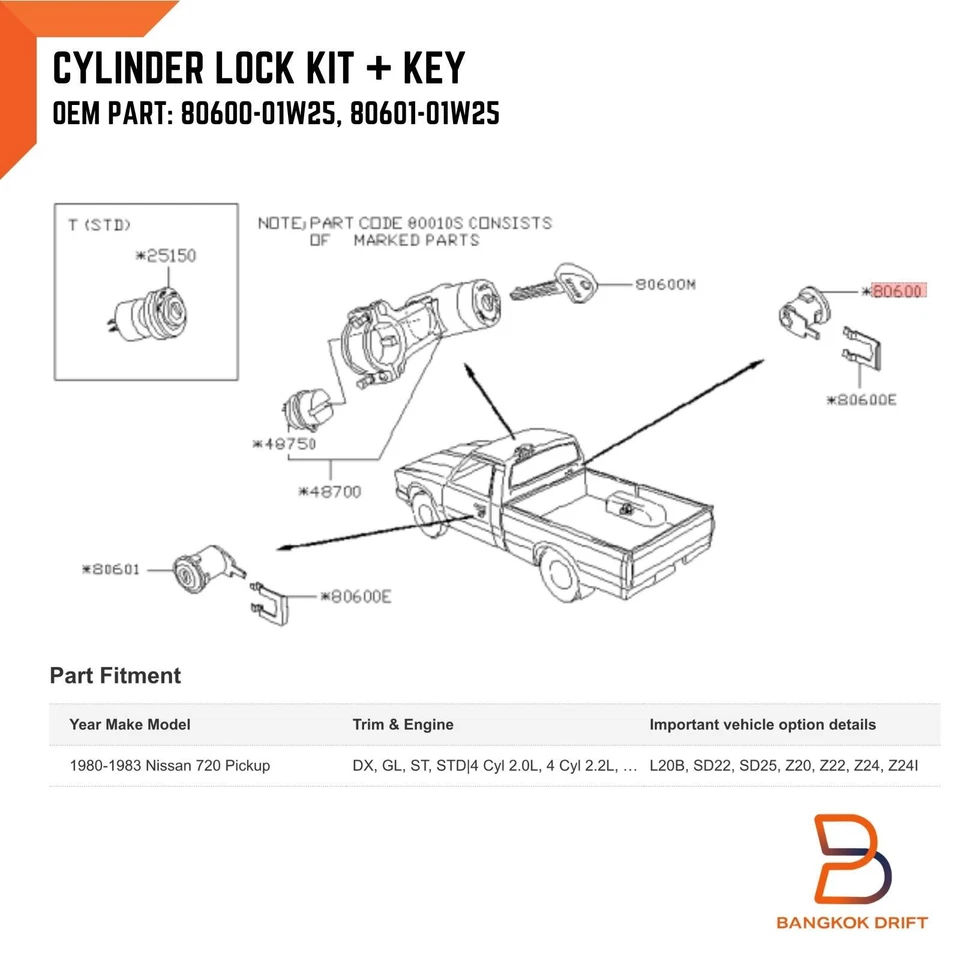 CYLINDER LOCK KIT + KEY
OEM PART: 80600-01W25, 80601-01W25

T (STD)
*25150

NOTE; PART CODE 80010S CONSISTS OF MARKED PARTS

80600M
*80600
*80600E
*48750
*48700
*80601
*80600E

Part Fitment

| Year Make Model | Trim & Engine | Important vehicle option details |
|---|---|---|
| 1980-1983 Nissan 720 Pickup | DX, GL, ST, STD\|4 Cyl 2.0L, 4 Cyl 2.2L, ... | L20B, SD22, SD25, Z20, Z22, Z24, Z24I |

BANGKOK DRIFT