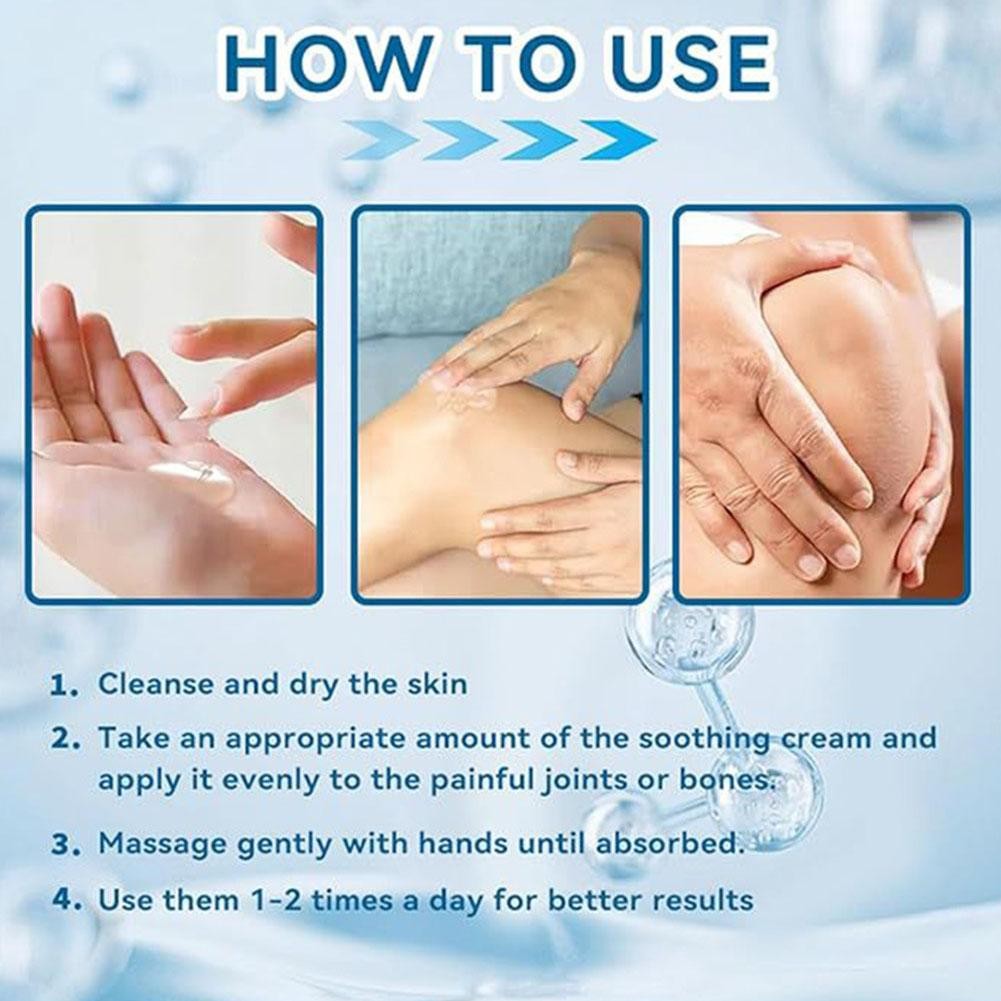 HOW TO USE

1. Cleanse and dry the skin

2. Take an appropriate amount of the soothing cream and apply it evenly to the painful joints or bones.

3. Massage gently with hands until absorbed.

4. Use them 1-2 times a day for better results