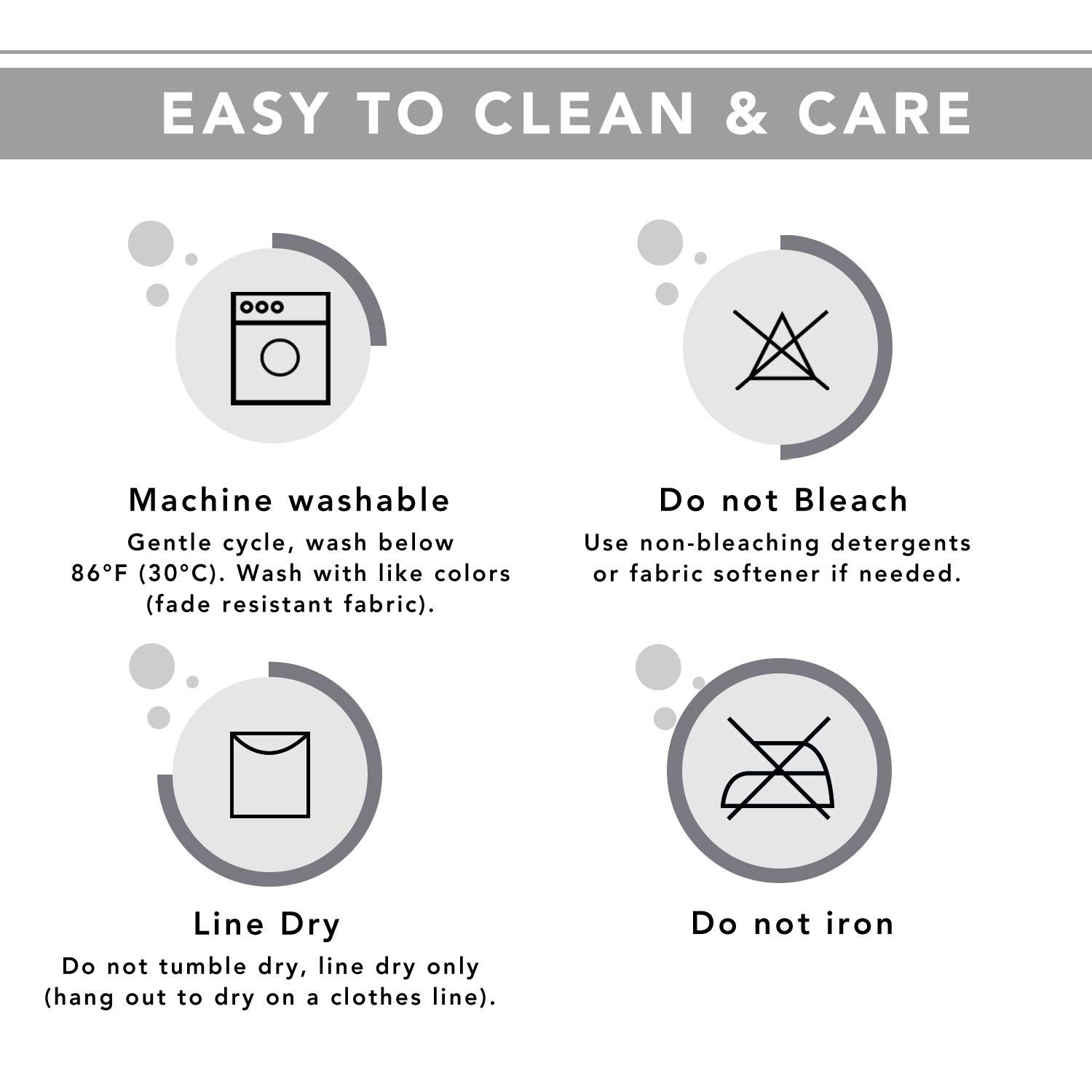 EASY TO CLEAN & CARE

Machine washable
Gentle cycle, wash below 86°F (30°C). Wash with like colors (fade resistant fabric).

Do not Bleach
Use non-bleaching detergents or fabric softener if needed.

Line Dry
Do not tumble dry, line dry only (hang out to dry on a clothes line).

Do not iron