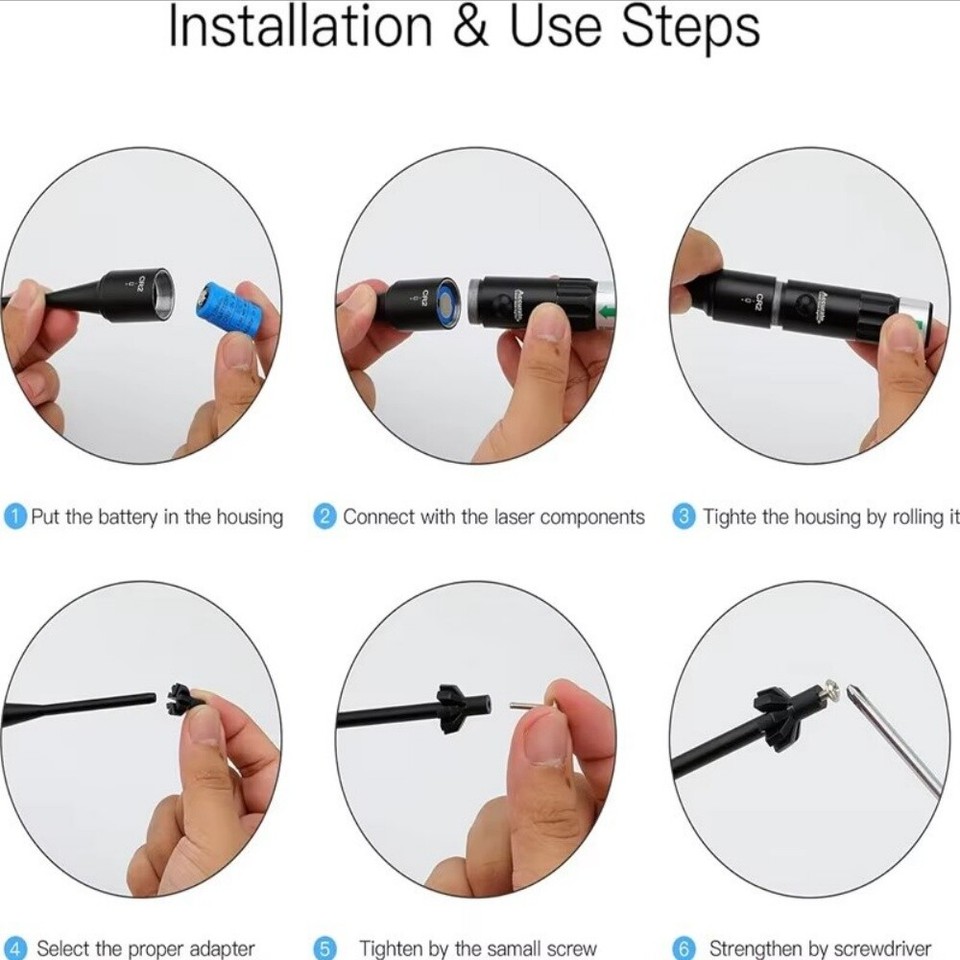 Installation & Use Steps

CR2

CR2

CR2

1 Put the battery in the housing

2 Connect with the laser components

3 Tighte the housing by rolling it

4 Select the proper adapter

5 Tighten by the samall screw

6 Strengthen by screwdriver