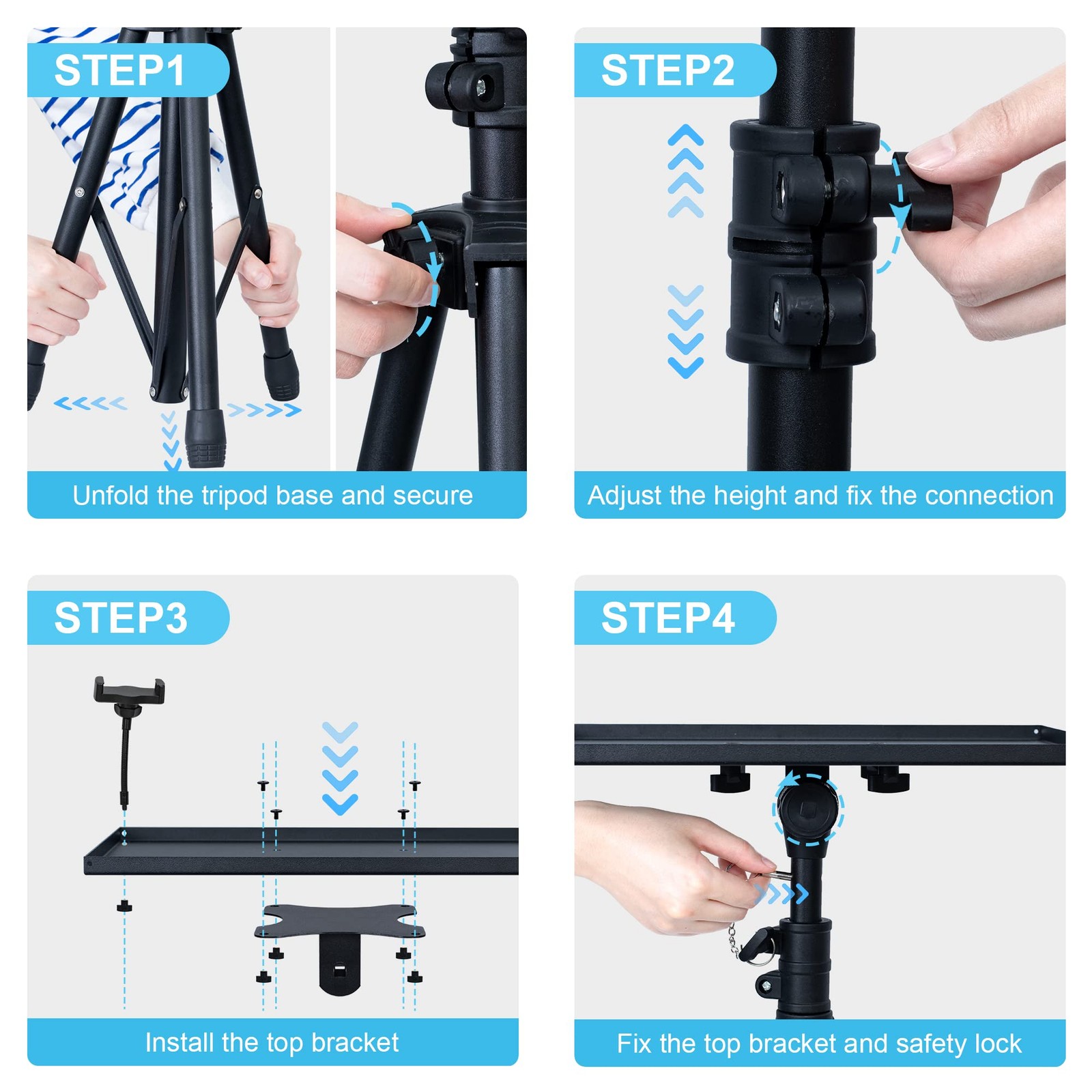 STEP1

Unfold the tripod base and secure

STEP2

Adjust the height and fix the connection

STEP3

Install the top bracket

STEP4

Fix the top bracket and safety lock