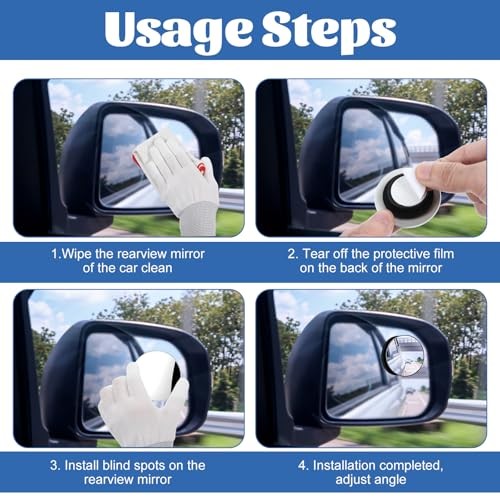 Usage Steps

1.Wipe the rearview mirror of the car clean

2. Tear off the protective film on the back of the mirror

3. Install blind spots on the rearview mirror

4. Installation completed, adjust angle