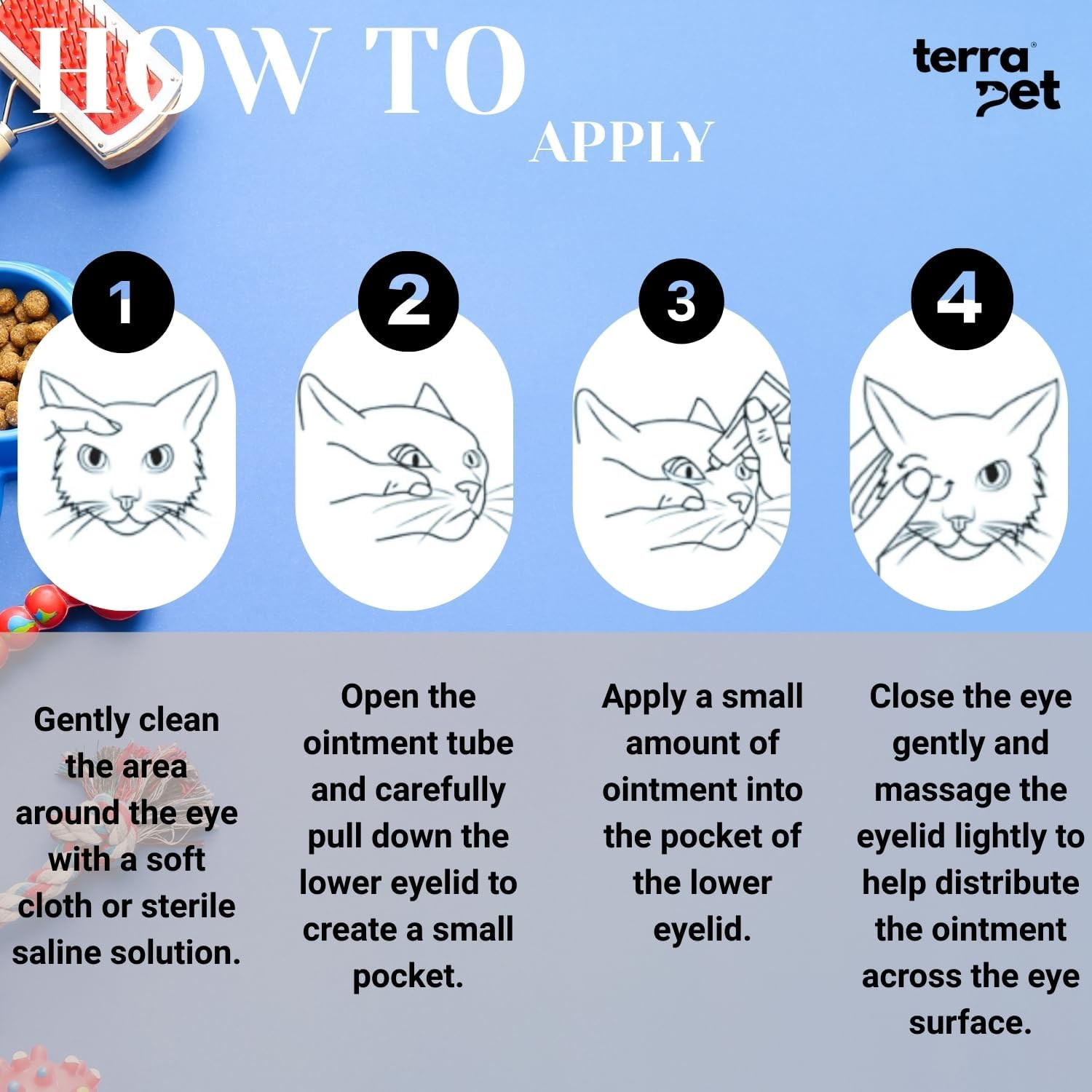 HOW TO
APPLY

terra
pet

1

2

3

4

Gently clean the area around the eye with a soft cloth or sterile saline solution.

Open the ointment tube and carefully pull down the lower eyelid to create a small pocket.

Apply a small amount of ointment into the pocket of the lower eyelid.

Close the eye gently and massage the eyelid lightly to help distribute the ointment across the eye surface.