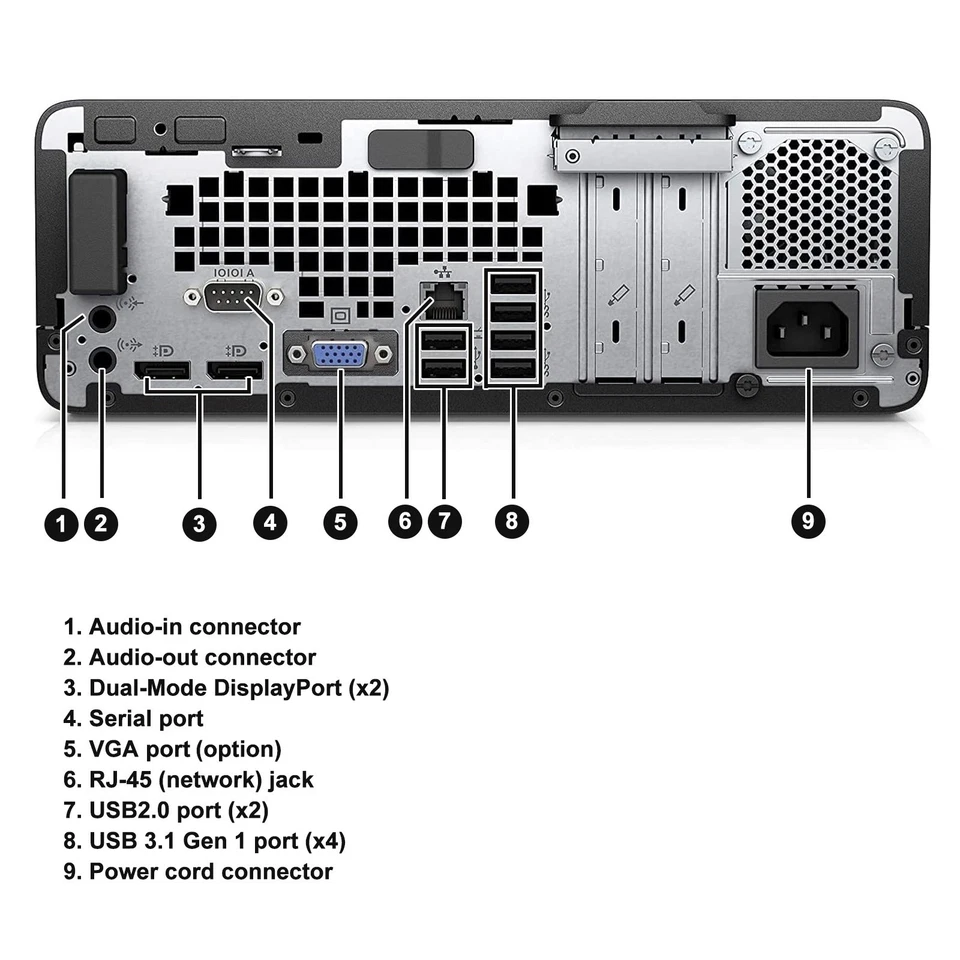 IOIOI A

1 2 3 4 5 6 7 8 9

1. Audio-in connector
2. Audio-out connector
3. Dual-Mode DisplayPort (x2)
4. Serial port
5. VGA port (option)
6. RJ-45 (network) jack
7. USB2.0 port (x2)
8. USB 3.1 Gen 1 port (x4)
9. Power cord connector