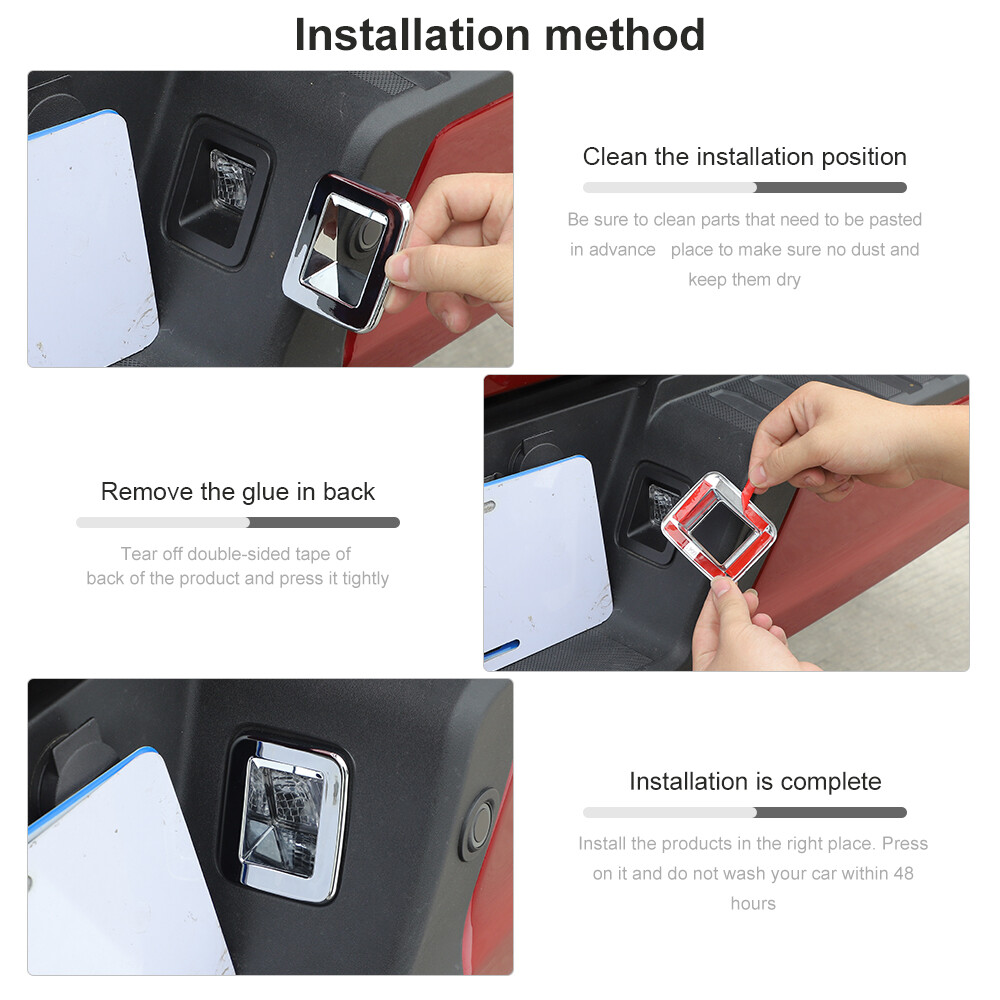 Installation method

Clean the installation position

Be sure to clean parts that need to be pasted in advance place to make sure no dust and keep them dry

Remove the glue in back

Tear off double-sided tape of back of the product and press it tightly

Installation is complete

Install the products in the right place. Press on it and do not wash your car within 48 hours