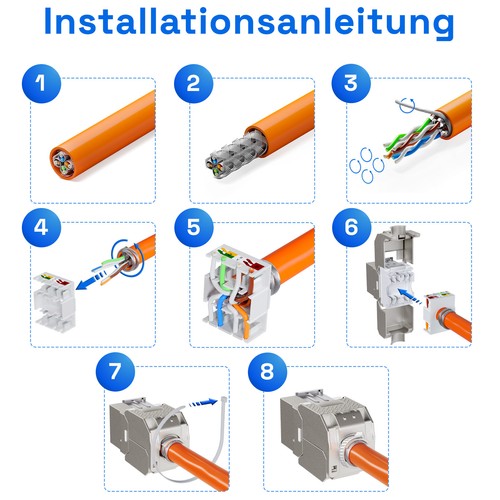 Installationsanleitung

1

2

3

4

5

6

7

8