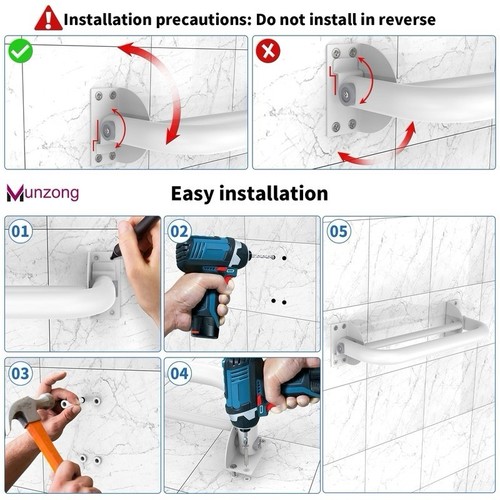 Installation precautions: Do not install in reverse

Munzong

Easy installation

01

02

05

03

04