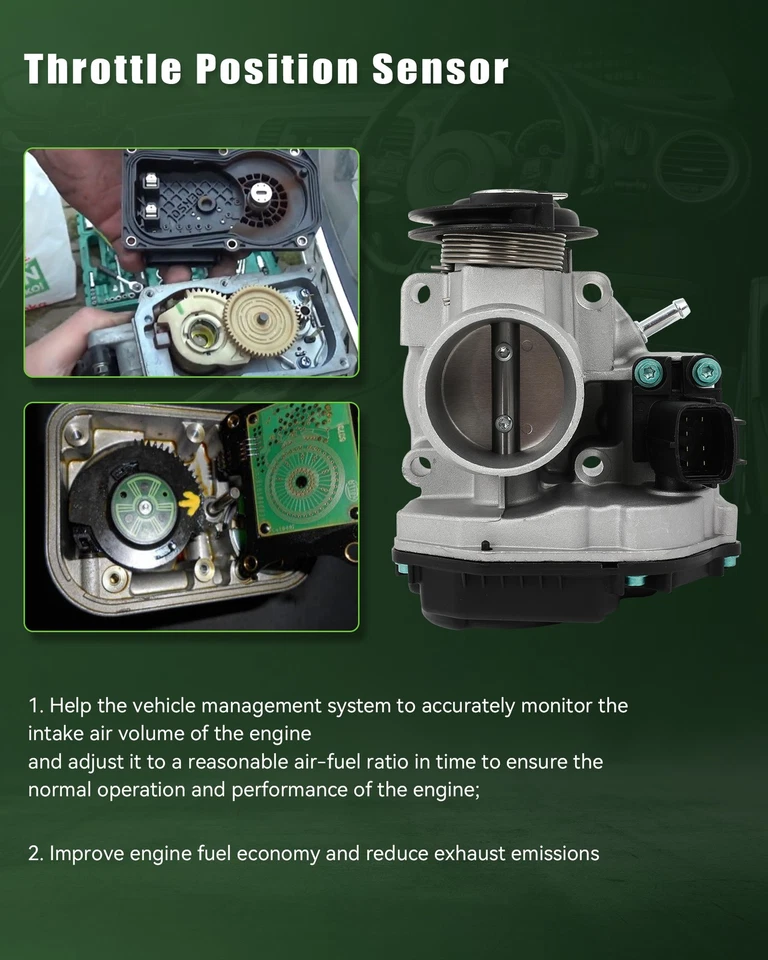 Throttle Position Sensor

1. Help the vehicle management system to accurately monitor the intake air volume of the engine
and adjust it to a reasonable air-fuel ratio in time to ensure the normal operation and performance of the engine;

2. Improve engine fuel economy and reduce exhaust emissions