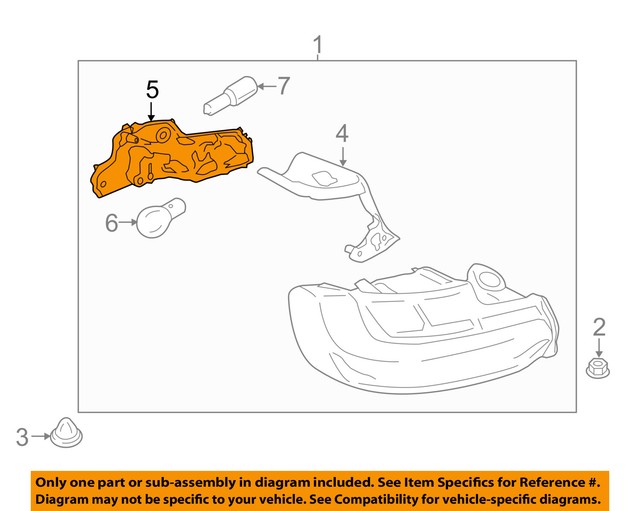 1

5

7

4

6

2

3

Only one part or sub-assembly in diagram included. See Item Specifics for Reference #.
Diagram may not be specific to your vehicle. See Compatibility for vehicle-specific diagrams.