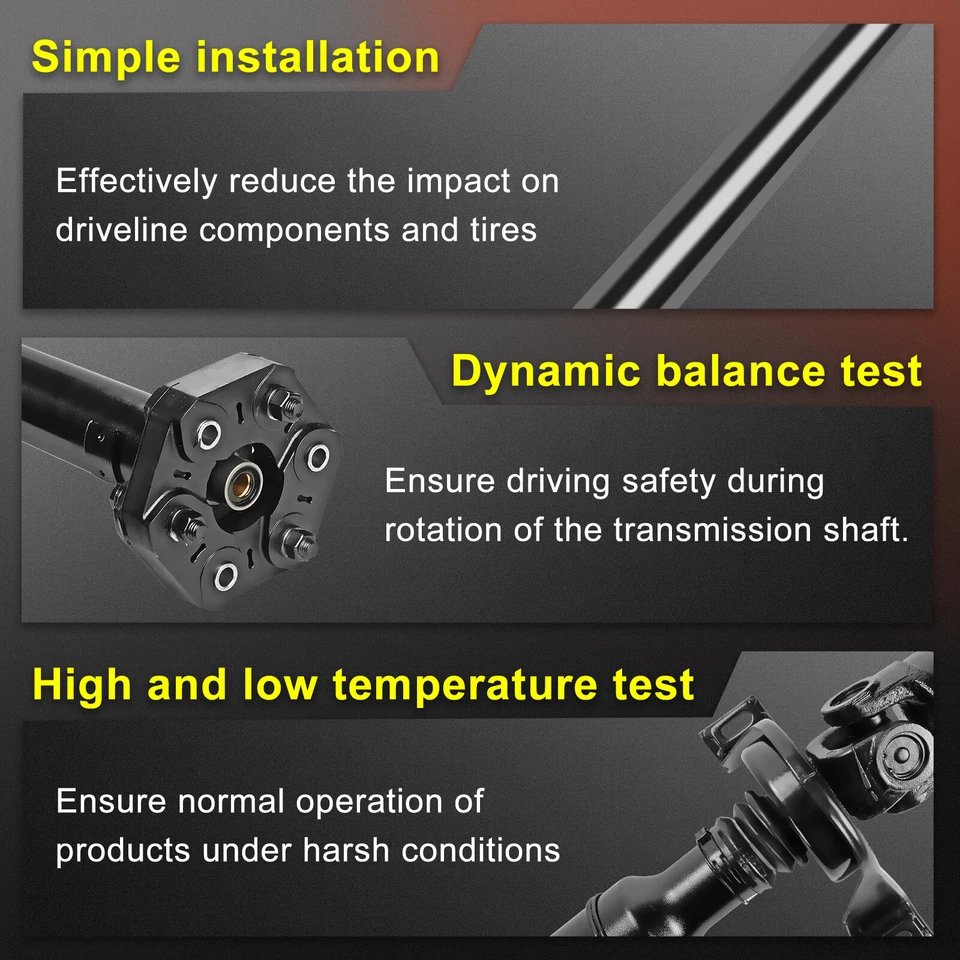 Simple installation

Effectively reduce the impact on driveline components and tires

Dynamic balance test

Ensure driving safety during rotation of the transmission shaft.

High and low temperature test

Ensure normal operation of products under harsh conditions