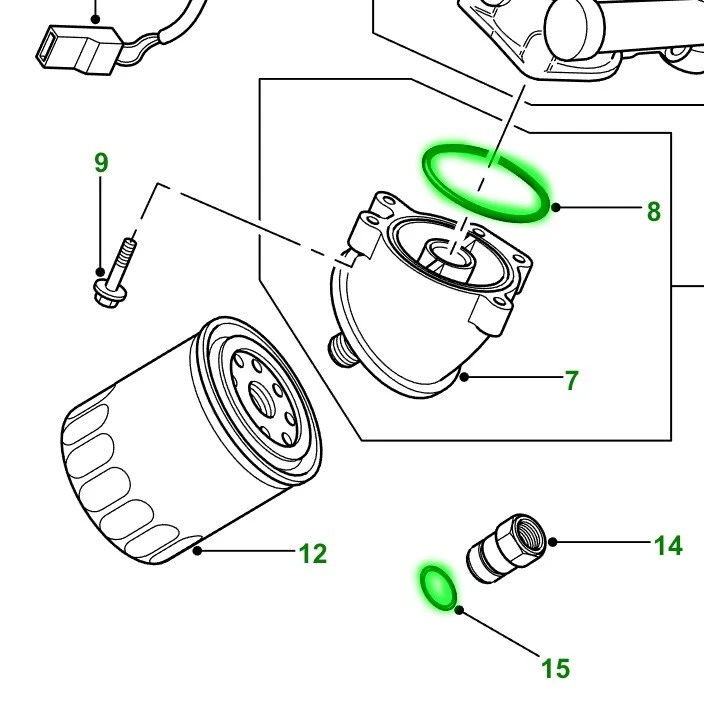 9
8
7
12
14
15