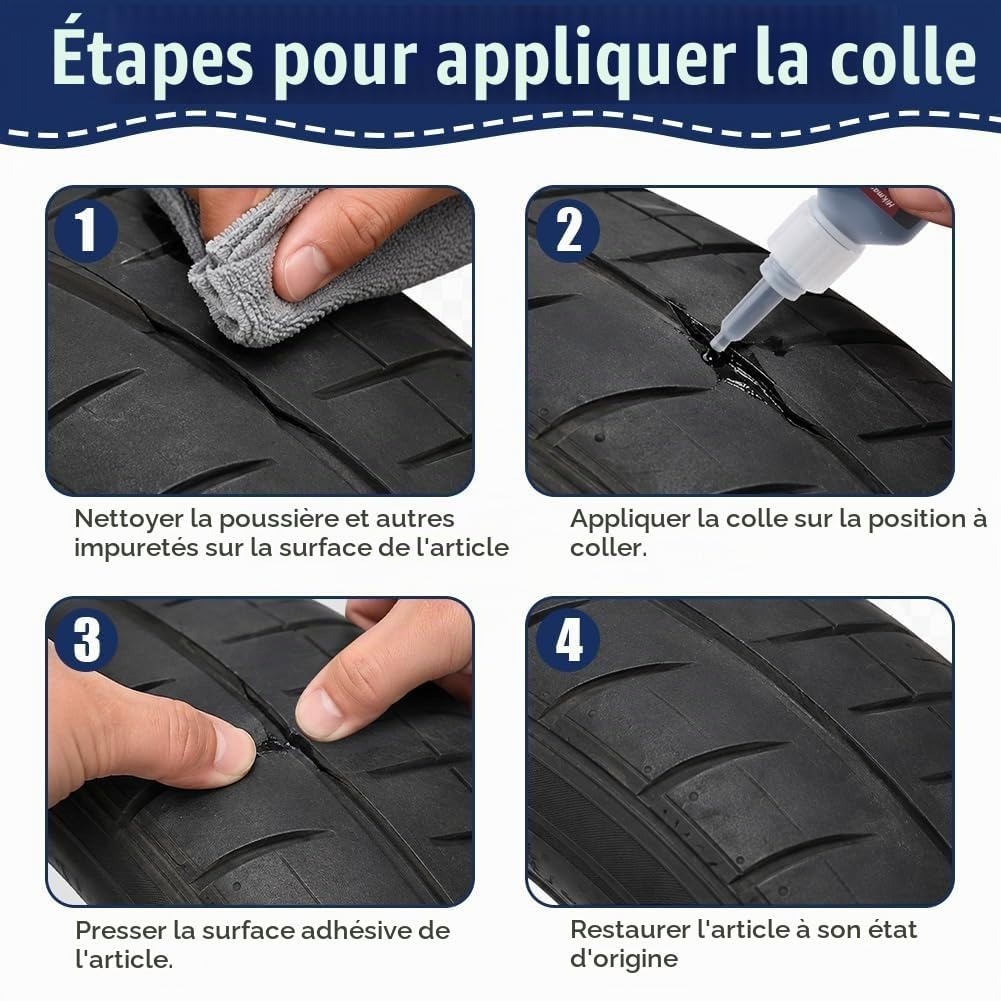 Étapes pour appliquer la colle

1

Nettoyer la poussière et autres impuretés sur la surface de l'article

2

Appliquer la colle sur la position à coller.

3

Presser la surface adhésive de l'article.

4

Restaurer l'article à son état d'origine