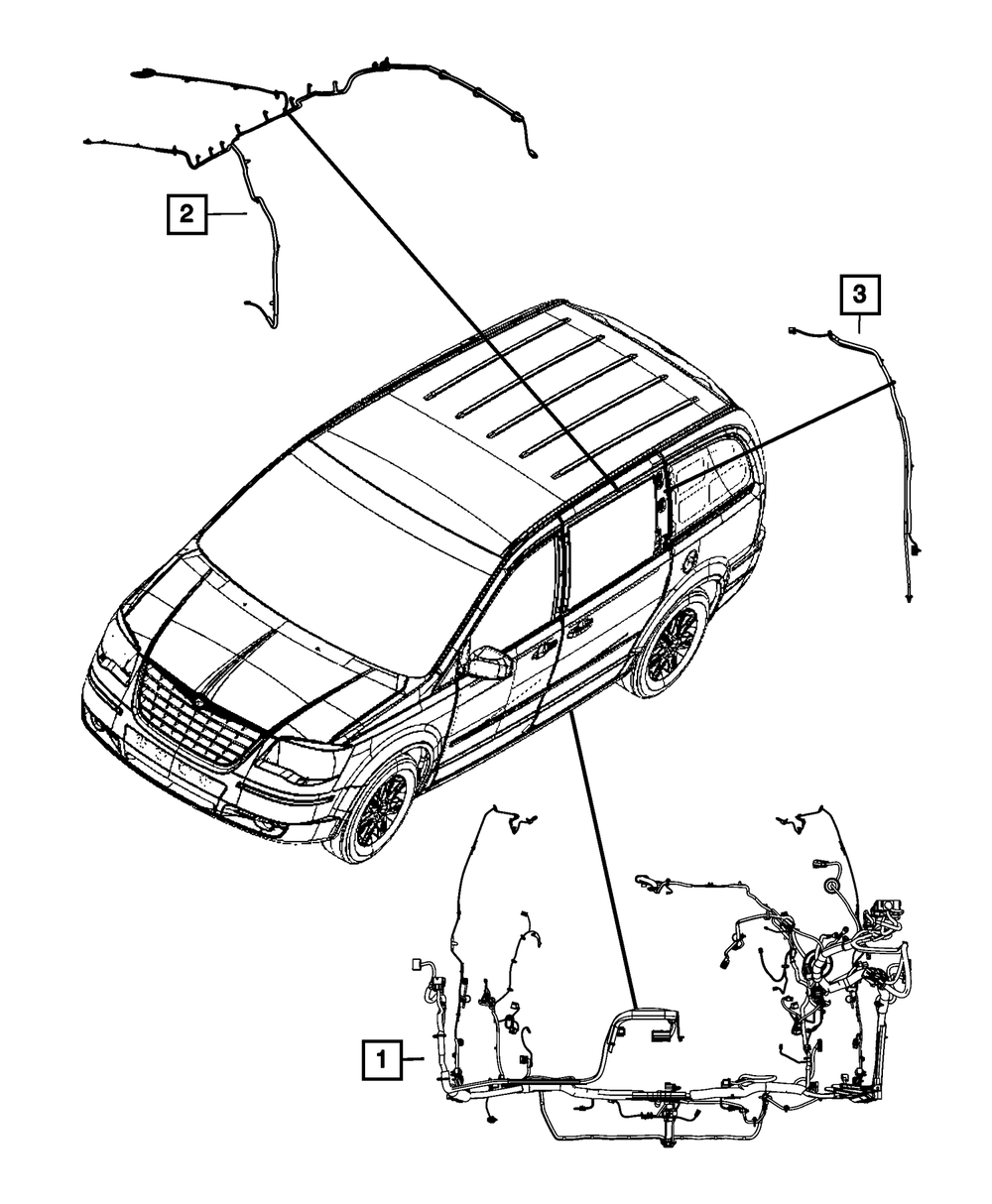 2

3

1