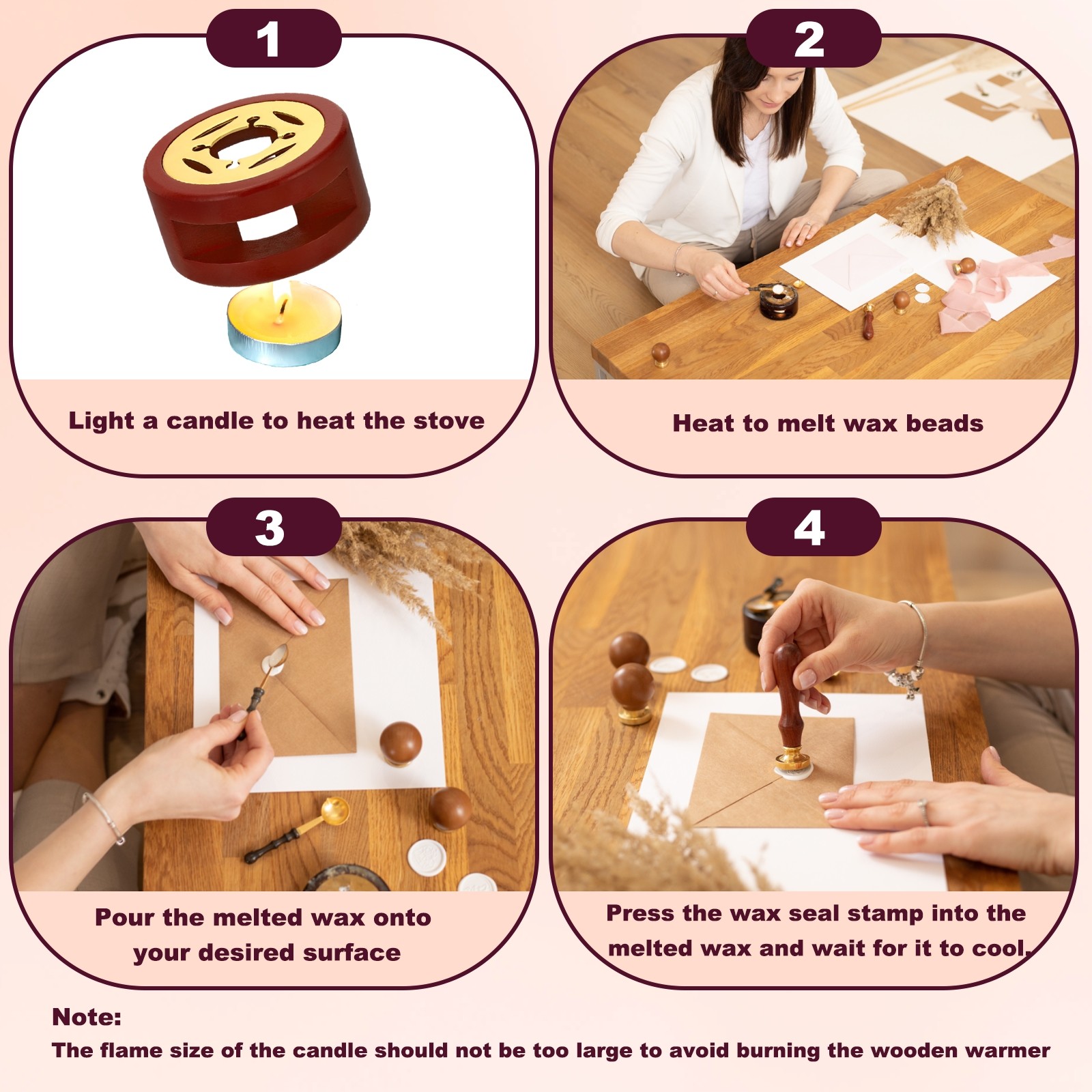 1

Light a candle to heat the stove

2

Heat to melt wax beads

3

Pour the melted wax onto your desired surface

4

Press the wax seal stamp into the melted wax and wait for it to cool.

Note:
The flame size of the candle should not be too large to avoid burning the wooden warmer