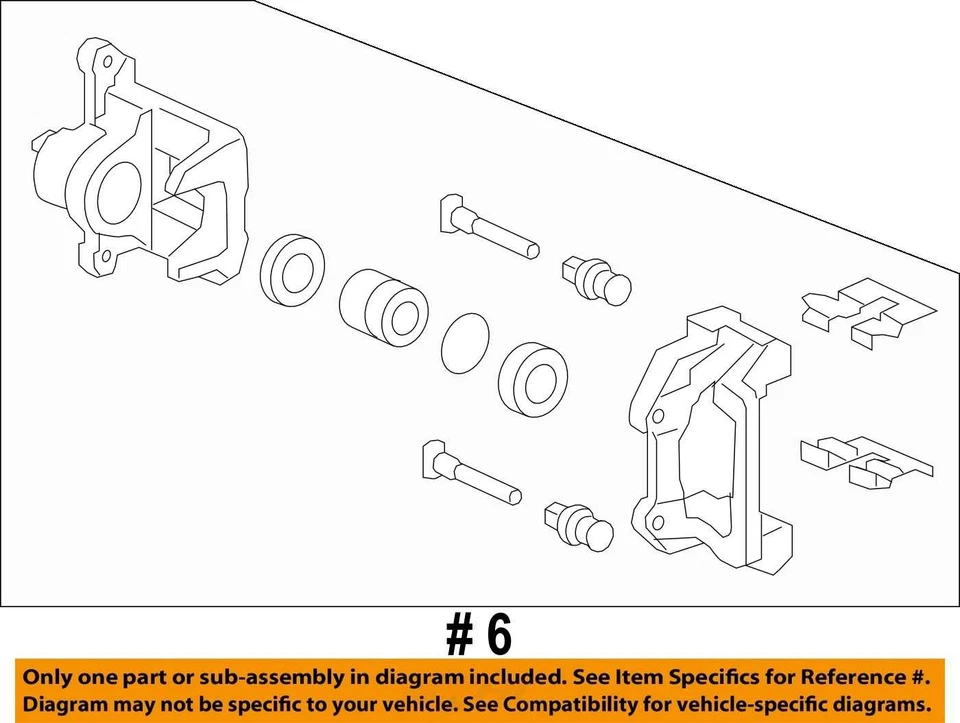 # 6

Only one part or sub-assembly in diagram included. See Item Specifics for Reference #. Diagram may not be specific to your vehicle. See Compatibility for vehicle-specific diagrams.