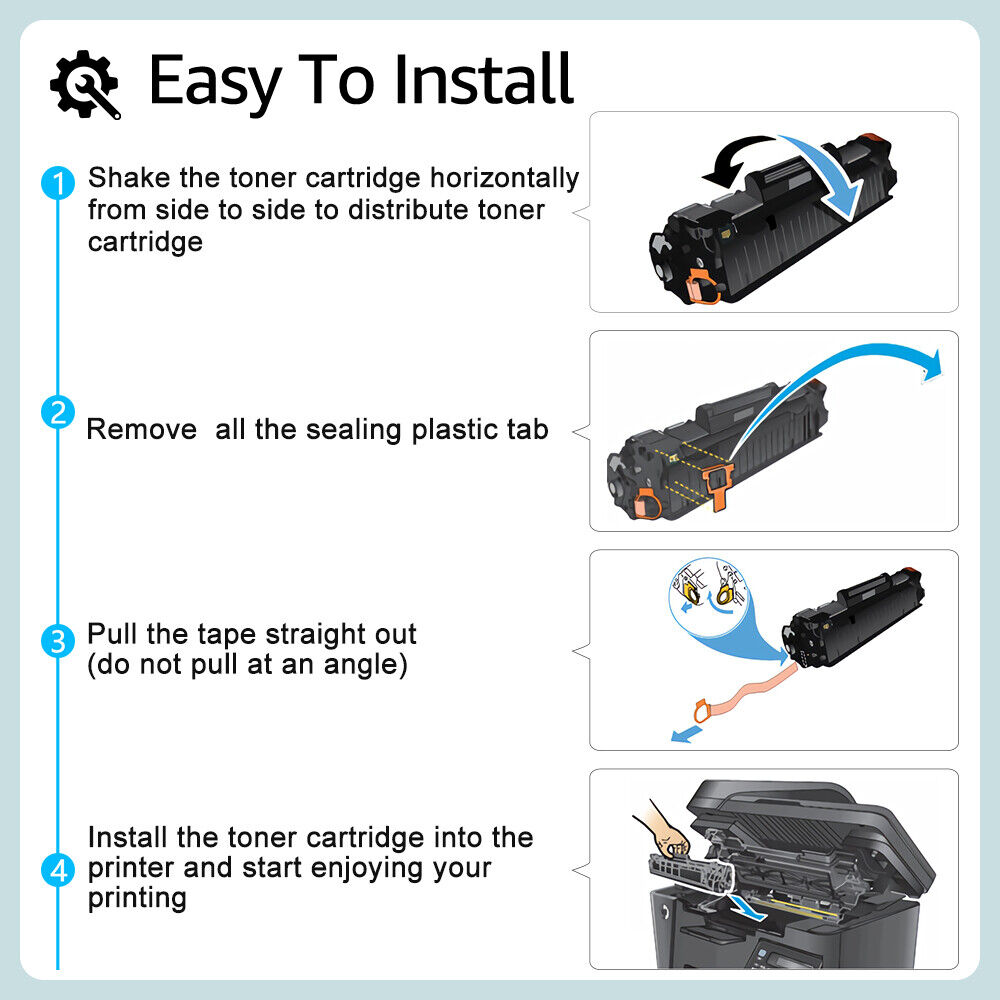 Easy To Install

1 Shake the toner cartridge horizontally from side to side to distribute toner cartridge

2 Remove  all the sealing plastic tab

3 Pull the tape straight out (do not pull at an angle)

4 Install the toner cartridge into the printer and start enjoying your printing