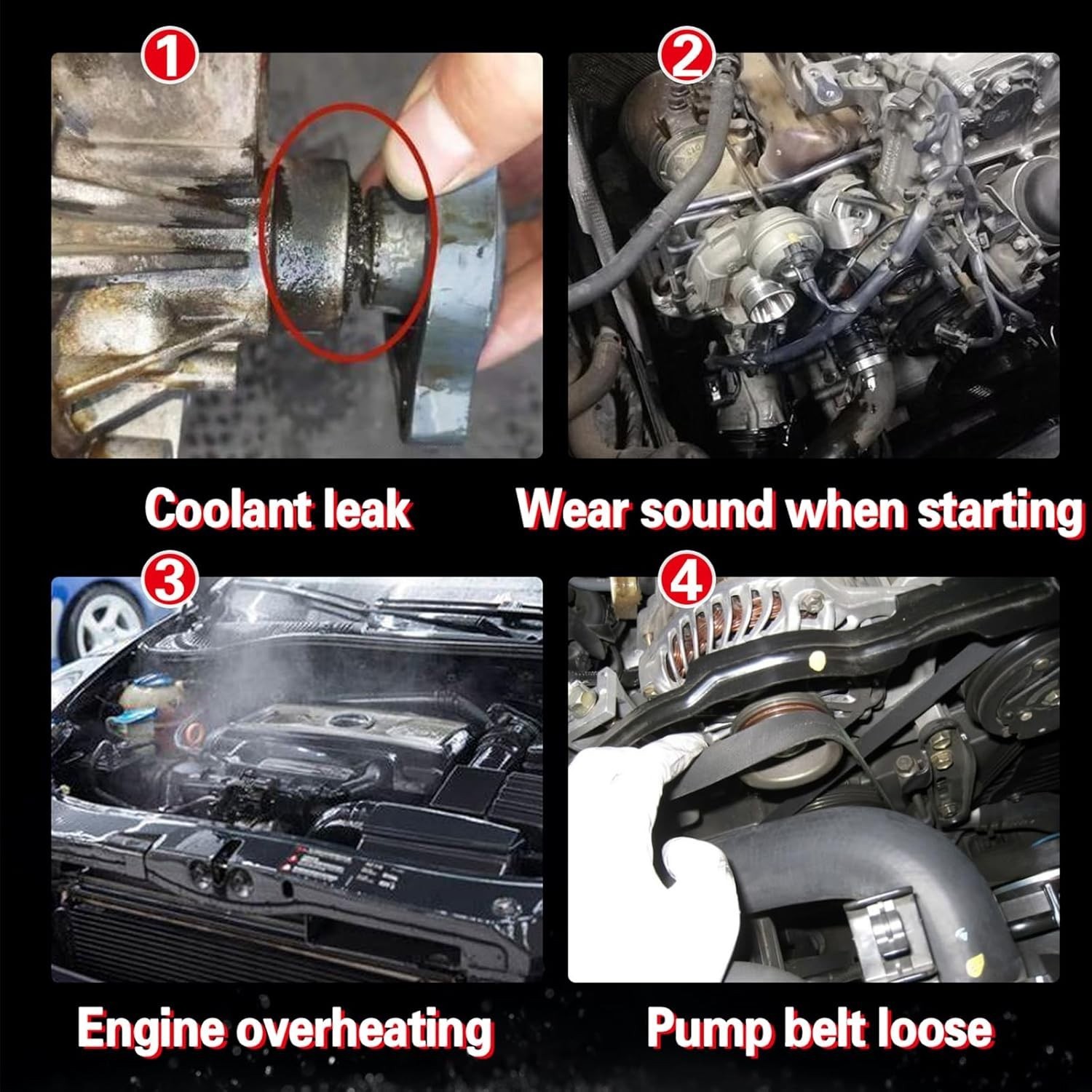 1
Coolant leak

2
Wear sound when starting

3
Engine overheating

4
Pump belt loose