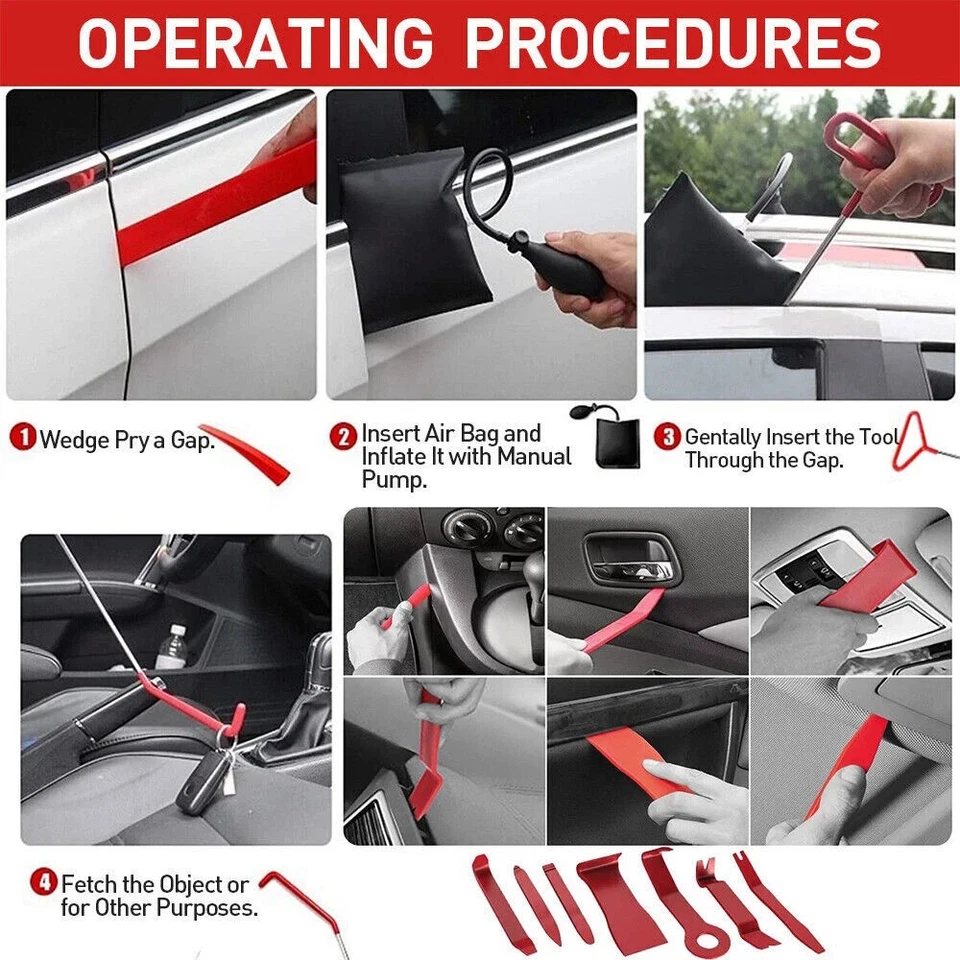 OPERATING PROCEDURES

1 Wedge Pry a Gap.

2 Insert Air Bag and Inflate It with Manual Pump.

3 Gentally Insert the Tool Through the Gap.

4 Fetch the Object or for Other Purposes.