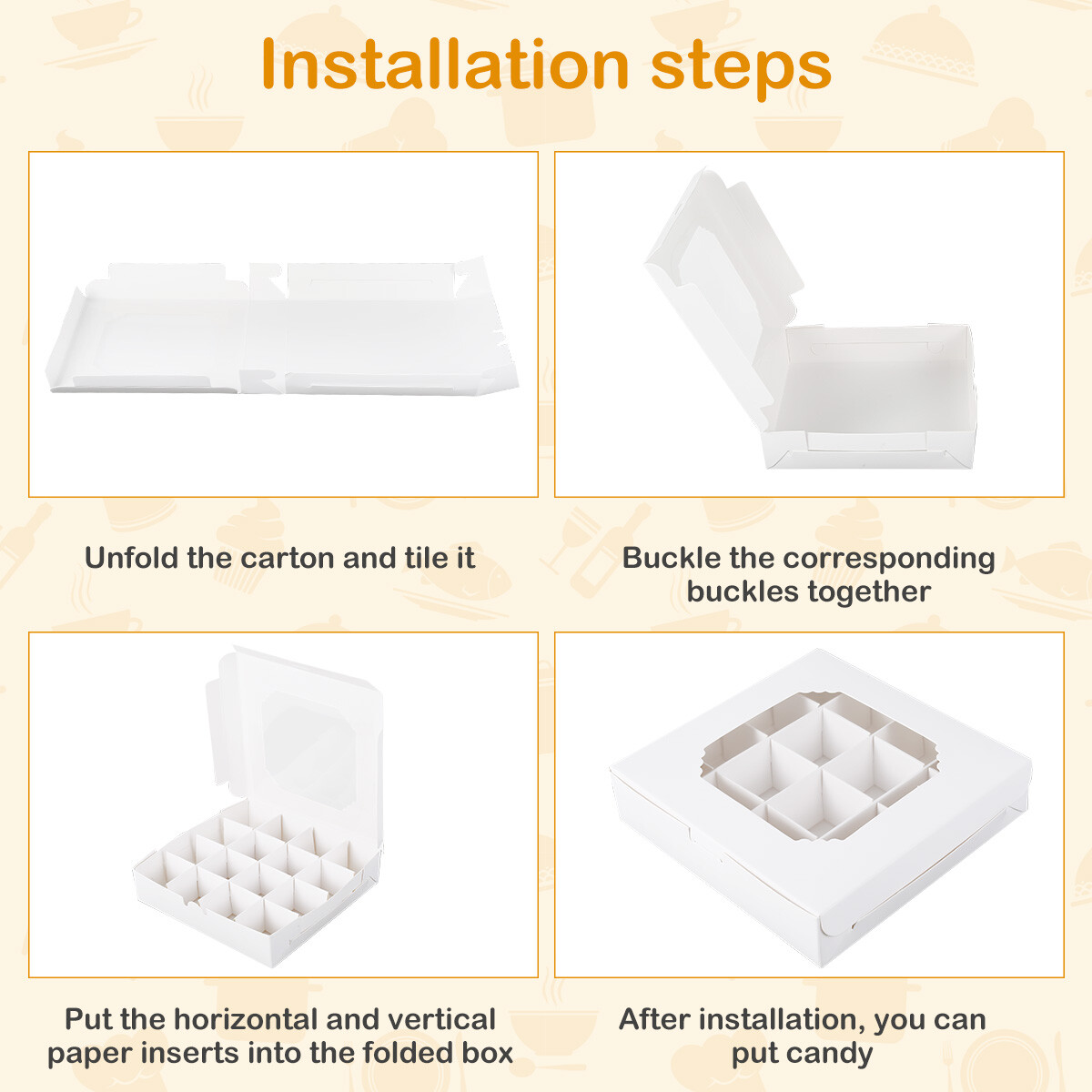 Installation steps

Unfold the carton and tile it

Buckle the corresponding buckles together

Put the horizontal and vertical paper inserts into the folded box

After installation, you can put candy