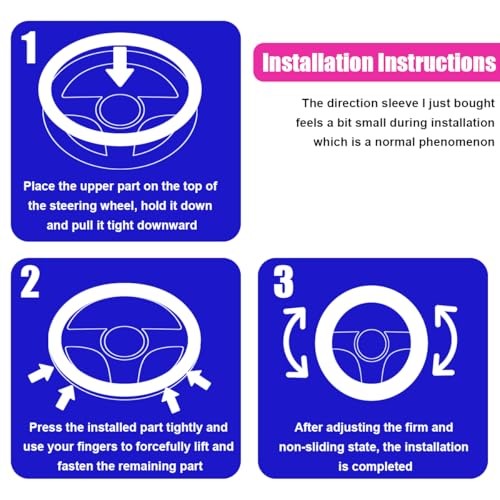 1

Place the upper part on the top of the steering wheel, hold it down and pull it tight downward

Installation Instructions

The direction sleeve I just bought feels a bit small during installation which is a normal phenomenon

2

Press the installed part tightly and use your fingers to forcefully lift and fasten the remaining part

3

After adjusting the firm and non-sliding state, the installation is completed