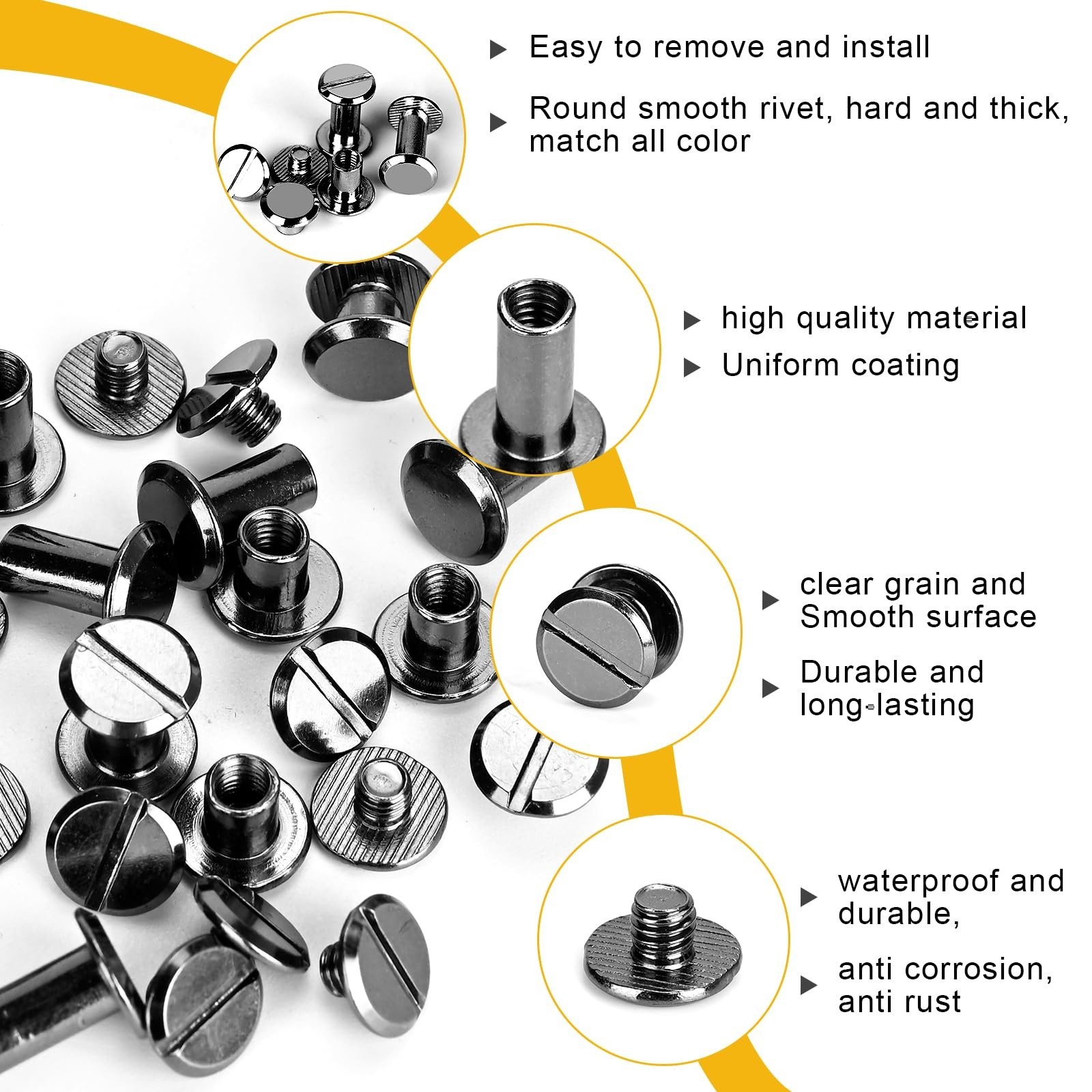 Easy to remove and install

Round smooth rivet, hard and thick, match all color

high quality material

Uniform coating

clear grain and Smooth surface

Durable and long-lasting

waterproof and durable,

anti corrosion, anti rust