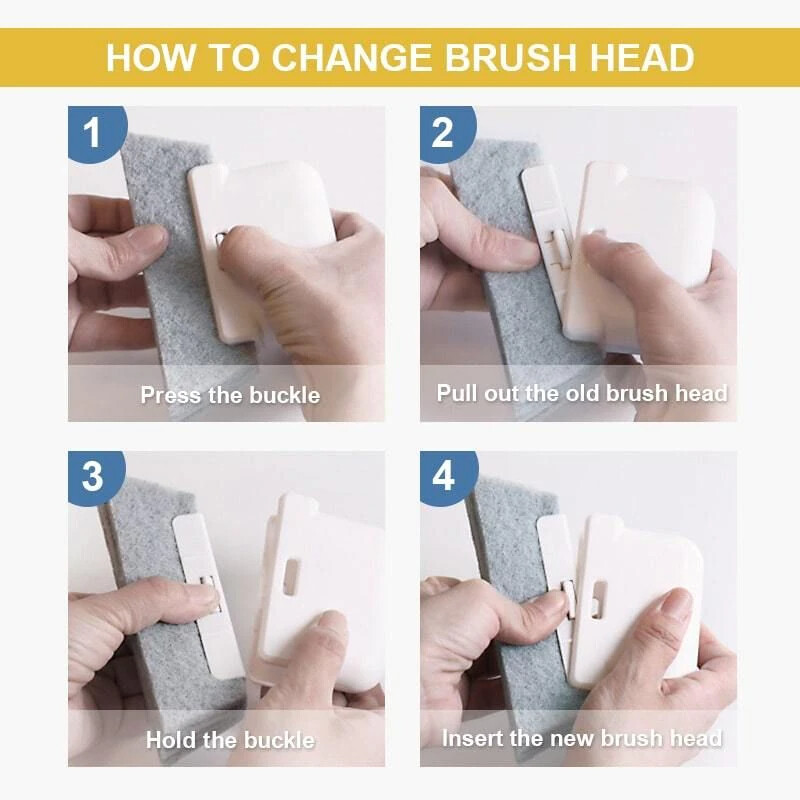 HOW TO CHANGE BRUSH HEAD

1
Press the buckle

2
Pull out the old brush head

3
Hold the buckle

4
Insert the new brush head