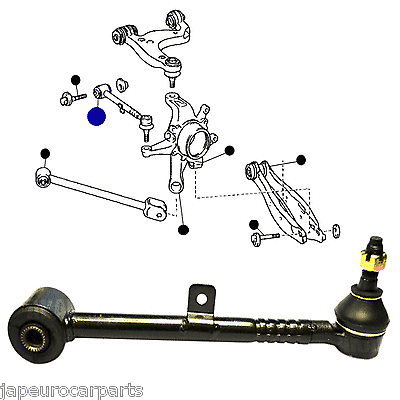 japeurocarparts