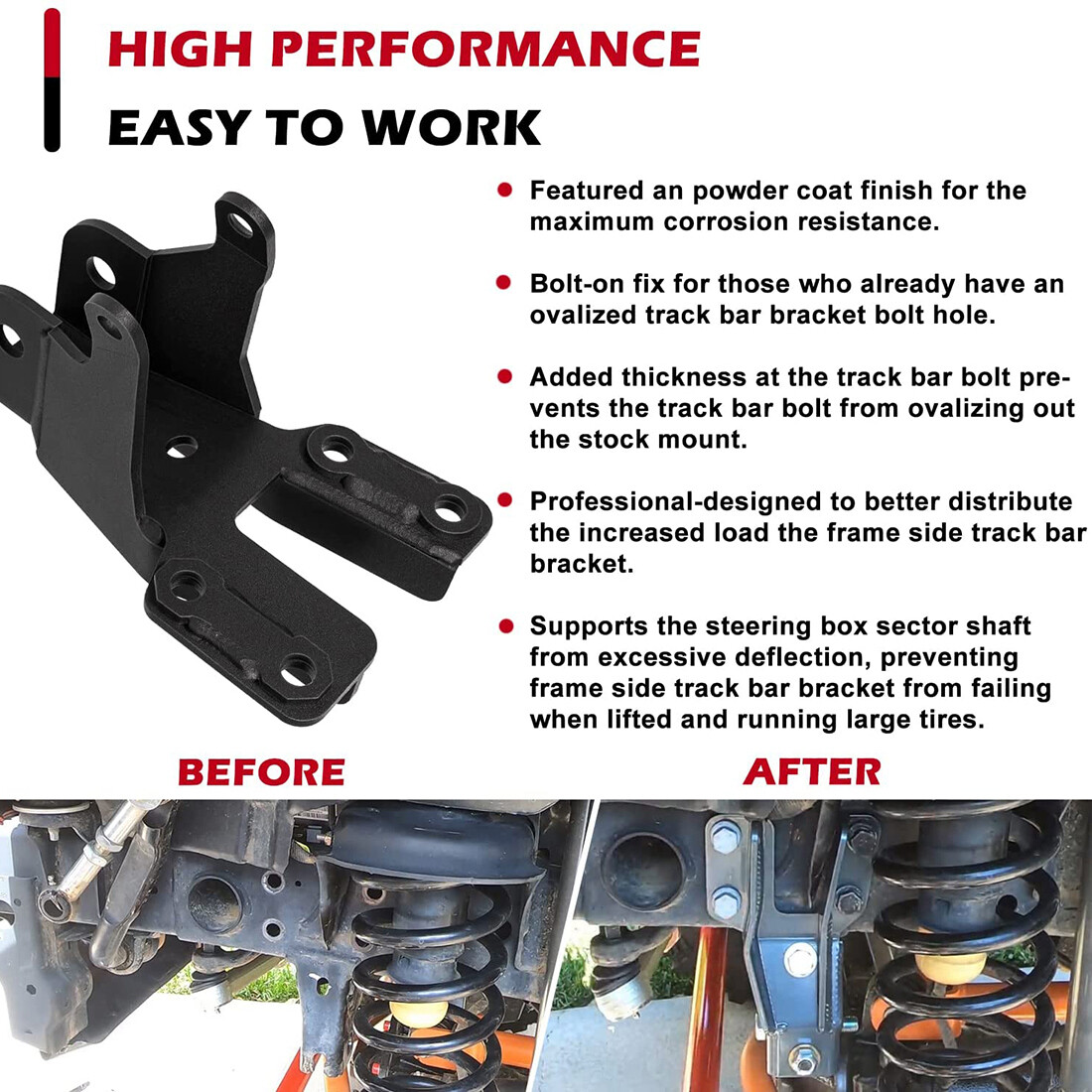 HIGH PERFORMANCE

EASY TO WORK

Featured an powder coat finish for the maximum corrosion resistance.

Bolt-on fix for those who already have an ovalized track bar bracket bolt hole.

Added thickness at the track bar bolt prevents the track bar bolt from ovalizing out the stock mount.

Professional-designed to better distribute the increased load the frame side track bar bracket.

Supports the steering box sector shaft from excessive deflection, preventing frame side track bar bracket from failing when lifted and running large tires.

BEFORE

AFTER