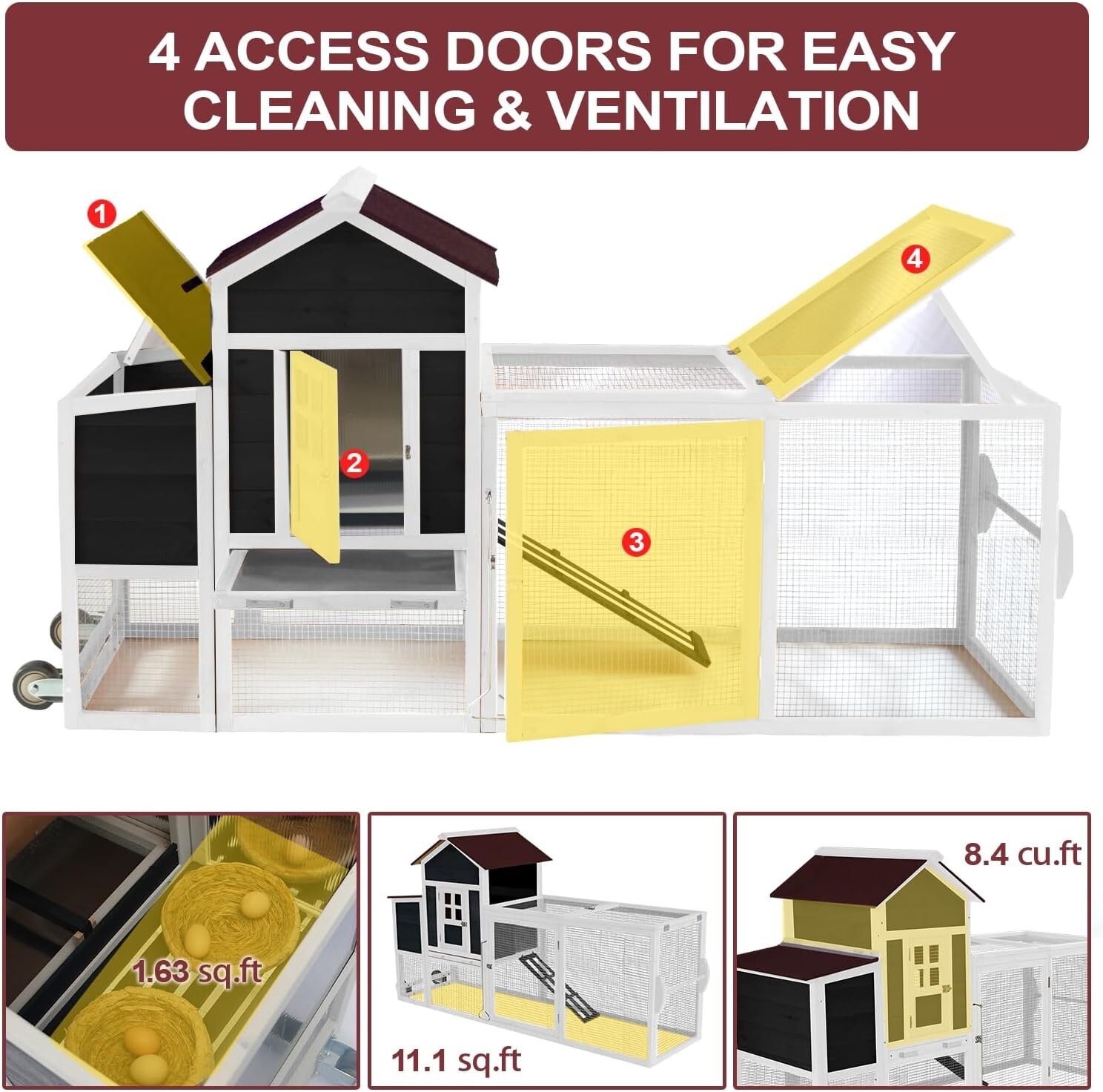 4 ACCESS DOORS FOR EASY CLEANING & VENTILATION

1

2

3

4

1.63 sq.ft

11.1 sq.ft

8.4 cu.ft