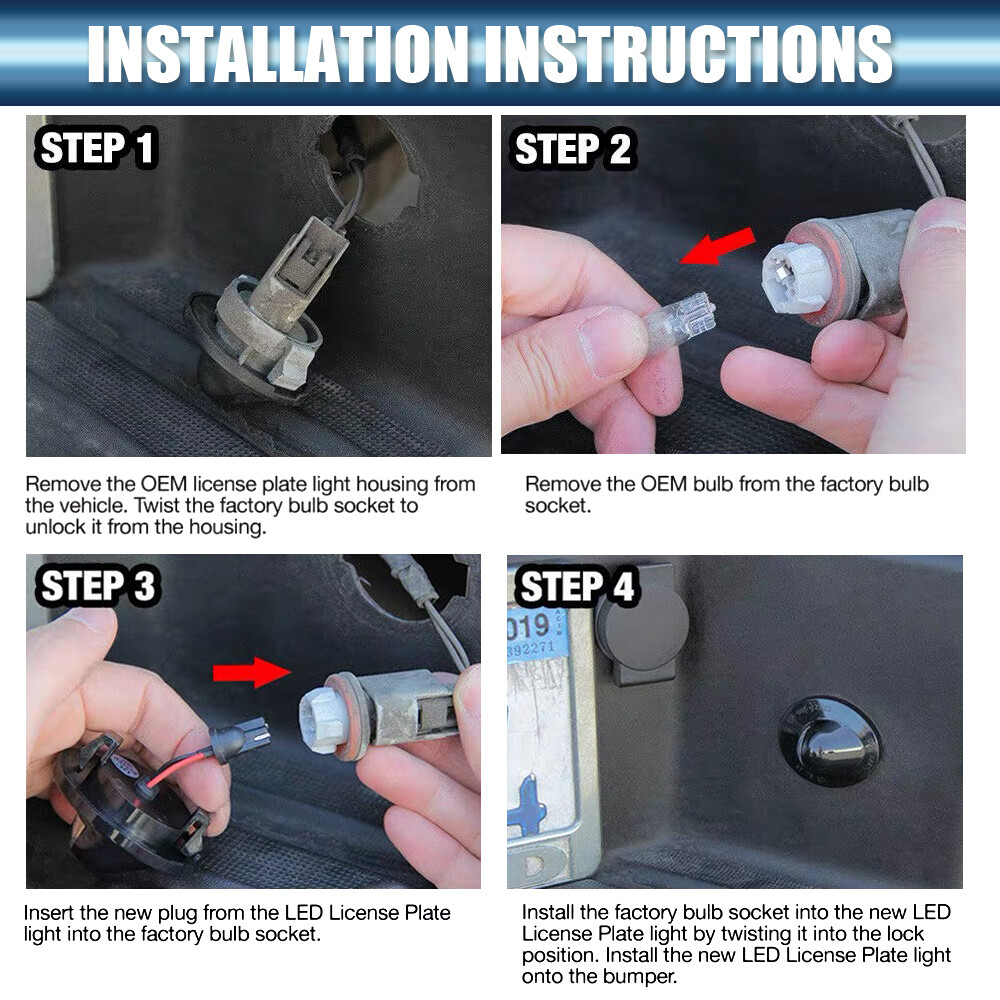 INSTALLATION INSTRUCTIONS

STEP 1

Remove the OEM license plate light housing from the vehicle. Twist the factory bulb socket to unlock it from the housing.

STEP 2

Remove the OEM bulb from the factory bulb socket.

STEP 3

Insert the new plug from the LED License Plate light into the factory bulb socket.

STEP 4

019
392271

Install the factory bulb socket into the new LED License Plate light by twisting it into the lock position. Install the new LED License Plate light onto the bumper.