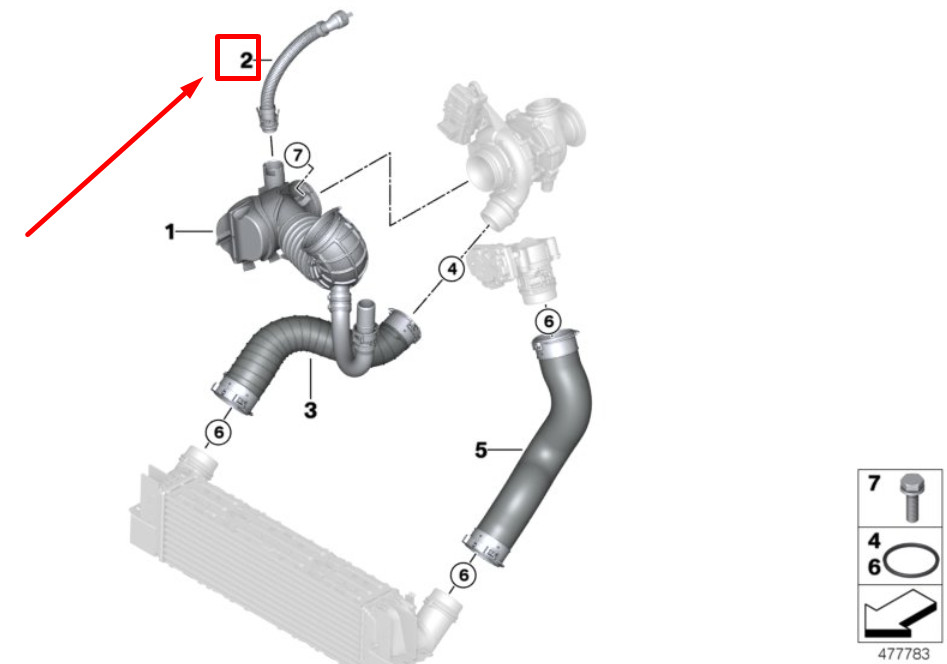 2
7
1
4
6
3
6
5
6
7
4
6
477783