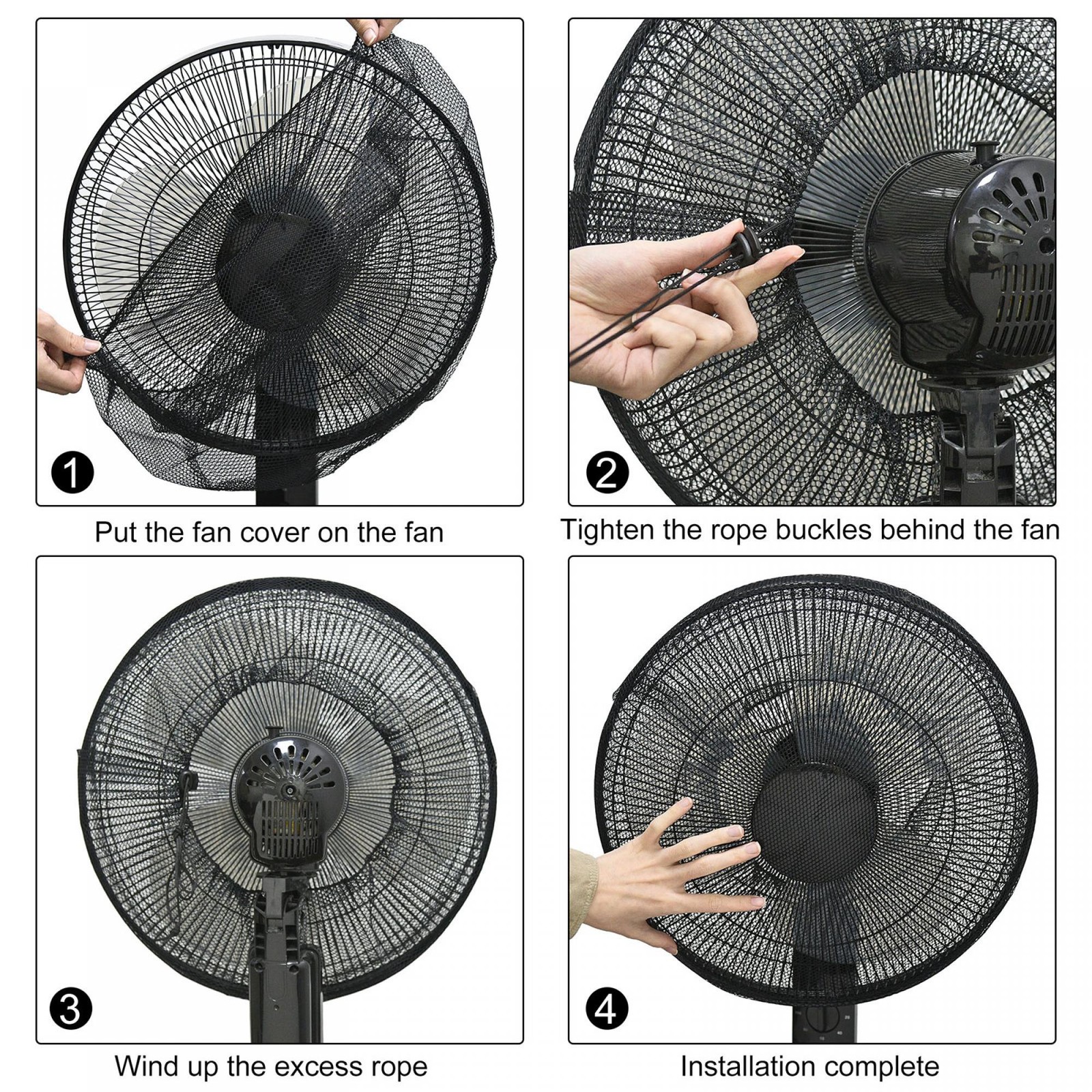 1

Put the fan cover on the fan

2

Tighten the rope buckles behind the fan

3

Wind up the excess rope

4

Installation complete