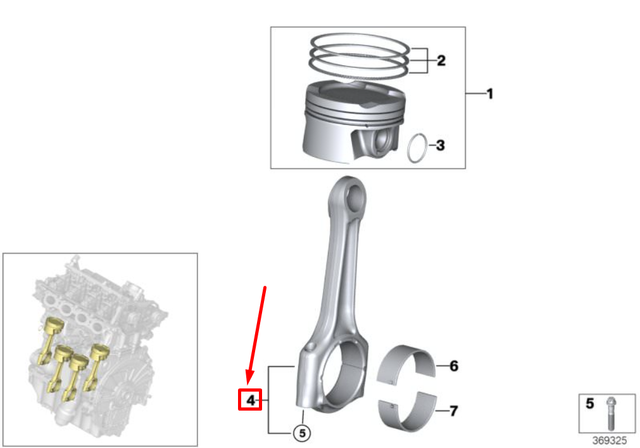 2
1
3
6
4
7
5
5
369325