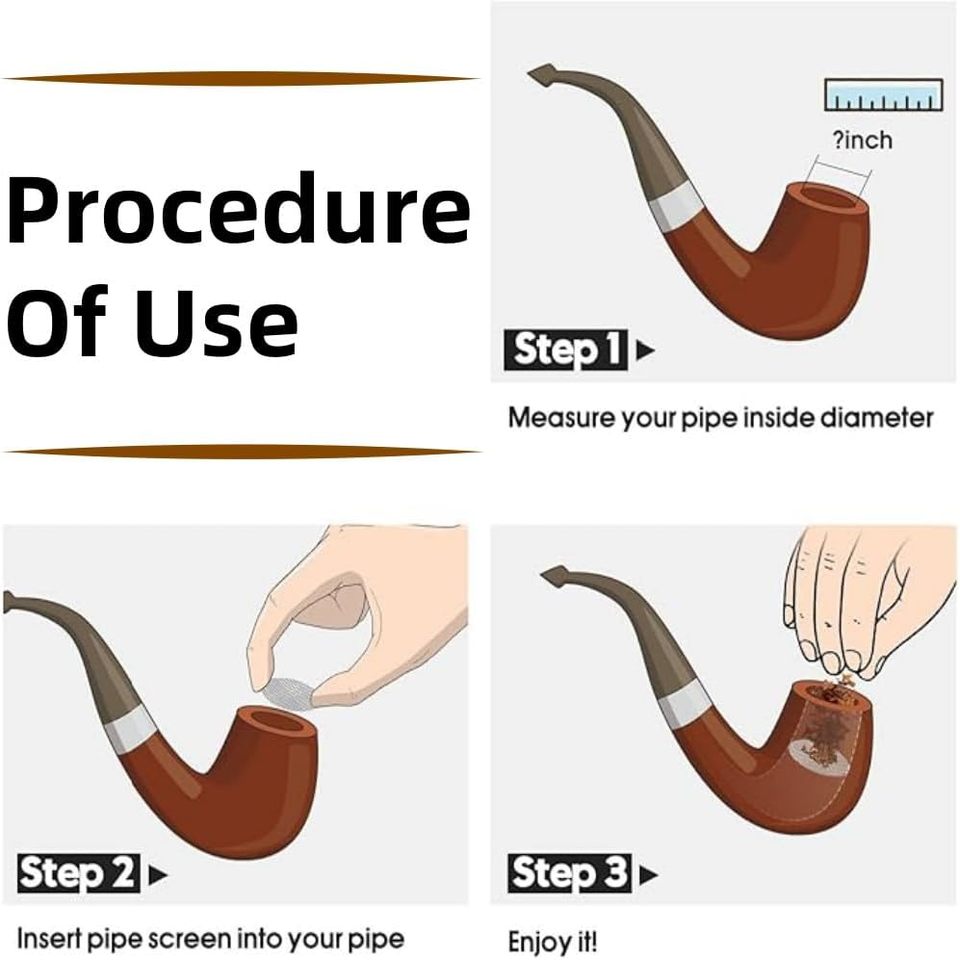 Procedure Of Use

?inch

Step 1

Measure your pipe inside diameter

Step 2

Insert pipe screen into your pipe

Step 3

Enjoy it!