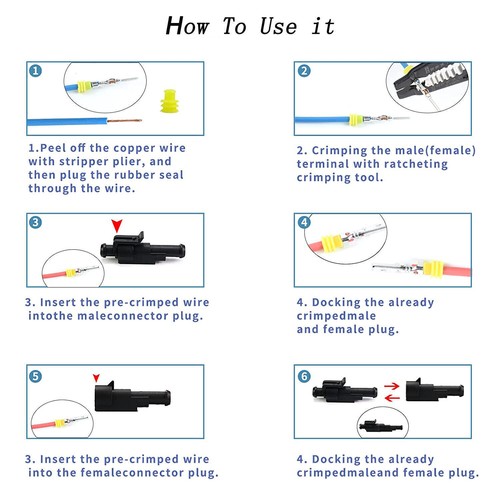 How To Use it

1

1.Peel off the copper wire with stripper plier, and then plug the rubber seal through the wire.

2

2. Crimping the male(female) terminal with ratcheting crimping tool.

3

3. Insert the pre-crimped wire intothe maleconnector plug.

4

4. Docking the already crimpedmale and female plug.

5

3. Insert the pre-crimped wire into the femaleconnector plug.

6

4. Docking the already crimpedmaleand female plug.